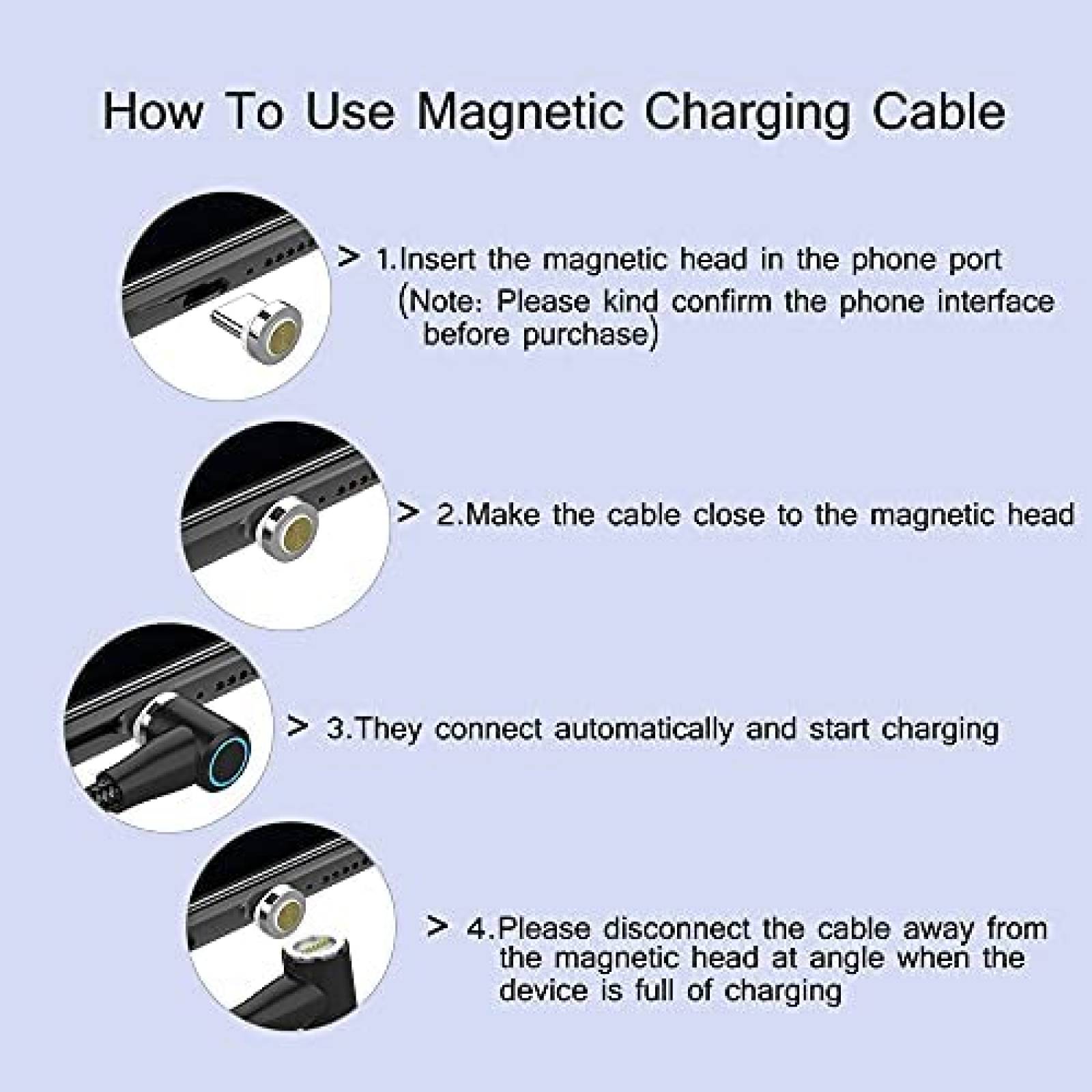 How To Use Magnetic Charging Cable

> 1.Insert the magnetic head in the phone port (Note: Please kind confirm the phone interface before purchase)

> 2.Make the cable close to the magnetic head

> 3.They connect automatically and start charging

> 4.Please disconnect the cable away from the magnetic head at angle when the device is full of charging