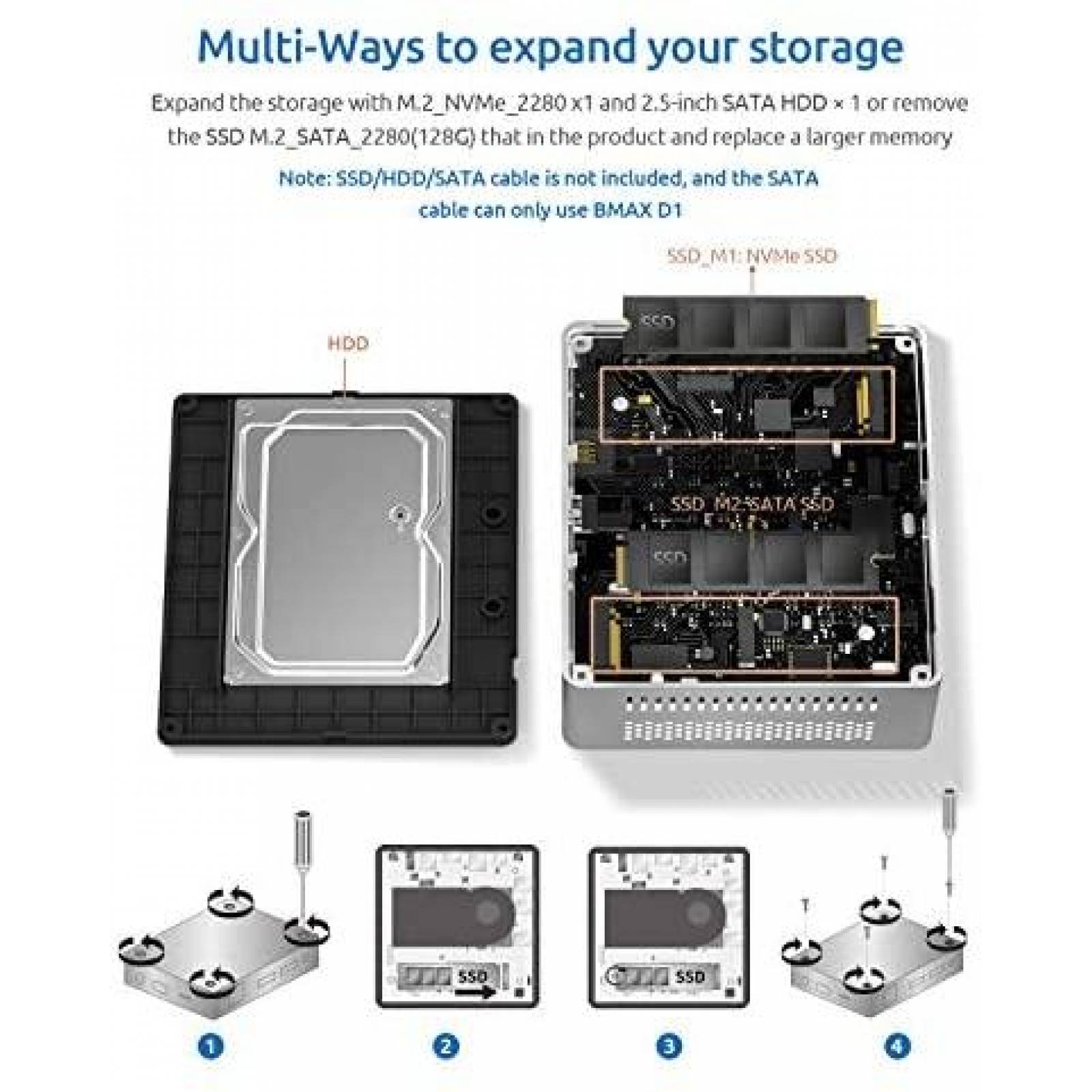 Multi-Ways to expand your storage

Expand the storage with M.2_NVMe_2280 x1 and 2.5-inch SATA HDD × 1 or remove the SSD M.2_SATA_2280(128G) that in the product and replace a larger memory

Note: SSD/HDD/SATA cable is not included, and the SATA cable can only use BMAX D1

SSD_M1: NVMe SSD

HDD

SSD

SSD_M2: SATA SSD

SSD

SSD

SSD

1

2

3

4