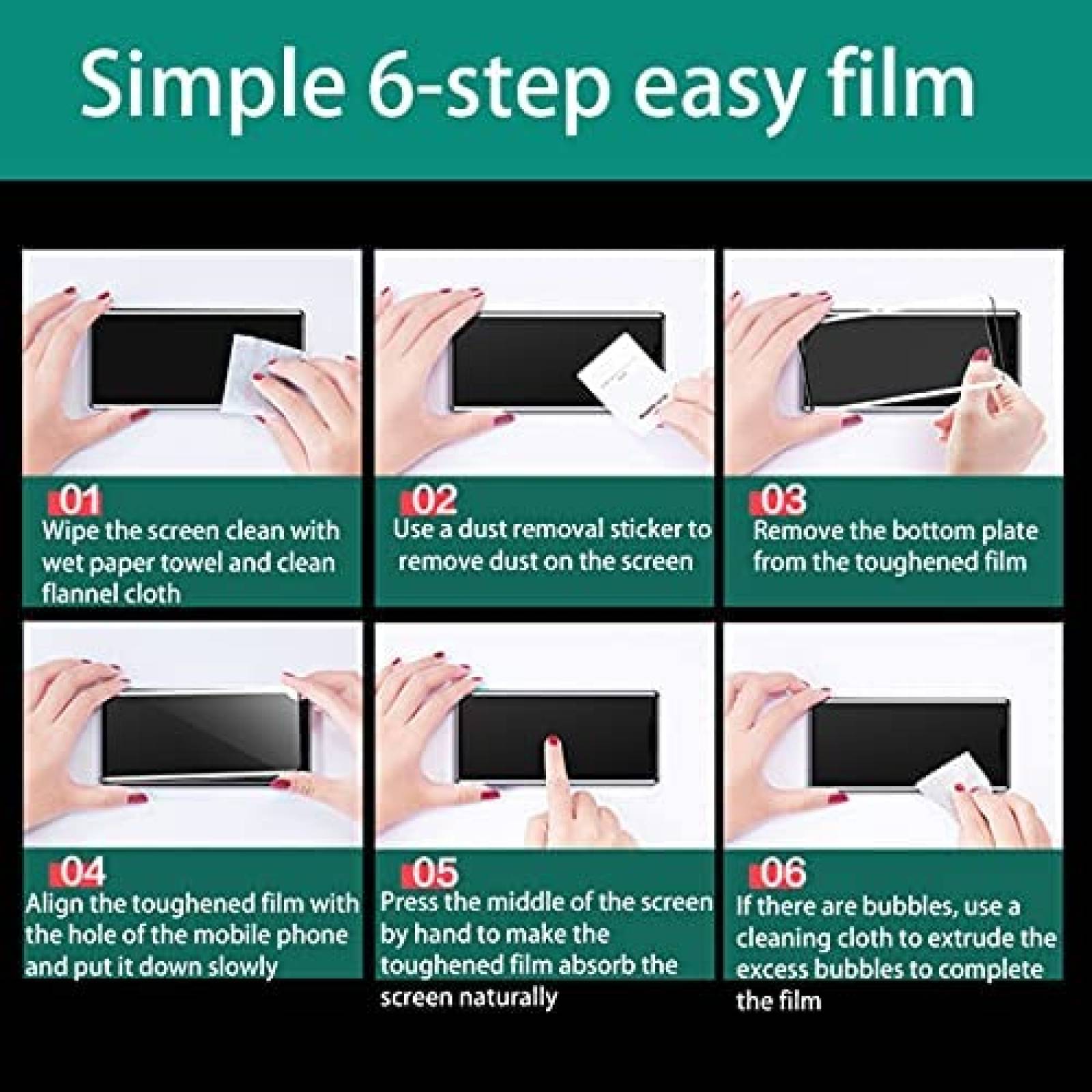 Simple 6-step easy film

01
Wipe the screen clean with wet paper towel and clean flannel cloth

02
Use a dust removal sticker to remove dust on the screen

03
Remove the bottom plate from the toughened film

04
Align the toughened film with the hole of the mobile phone and put it down slowly

05
Press the middle of the screen by hand to make the toughened film absorb the screen naturally

06
If there are bubbles, use a cleaning cloth to extrude the excess bubbles to complete the film