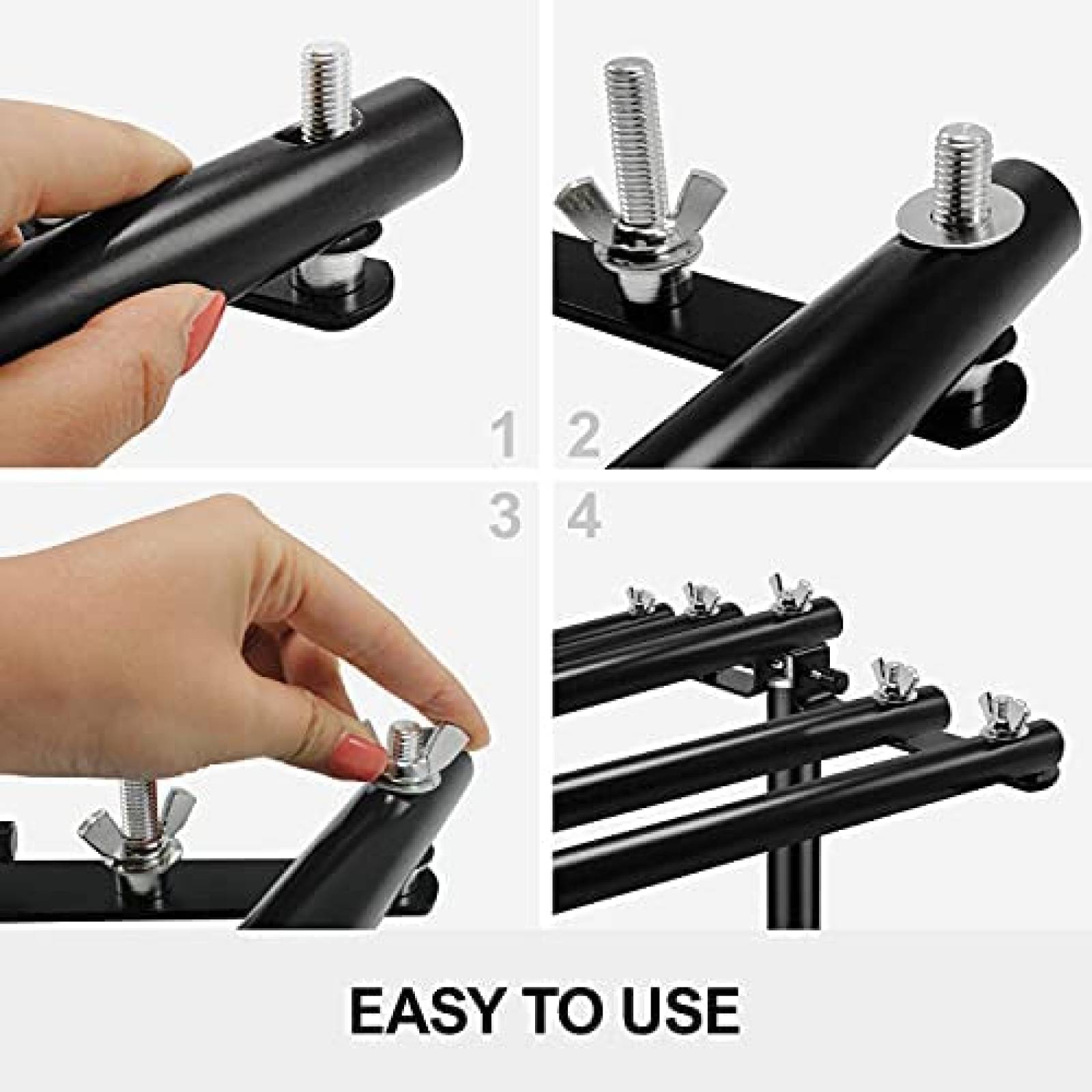 1
2
3
4
EASY TO USE