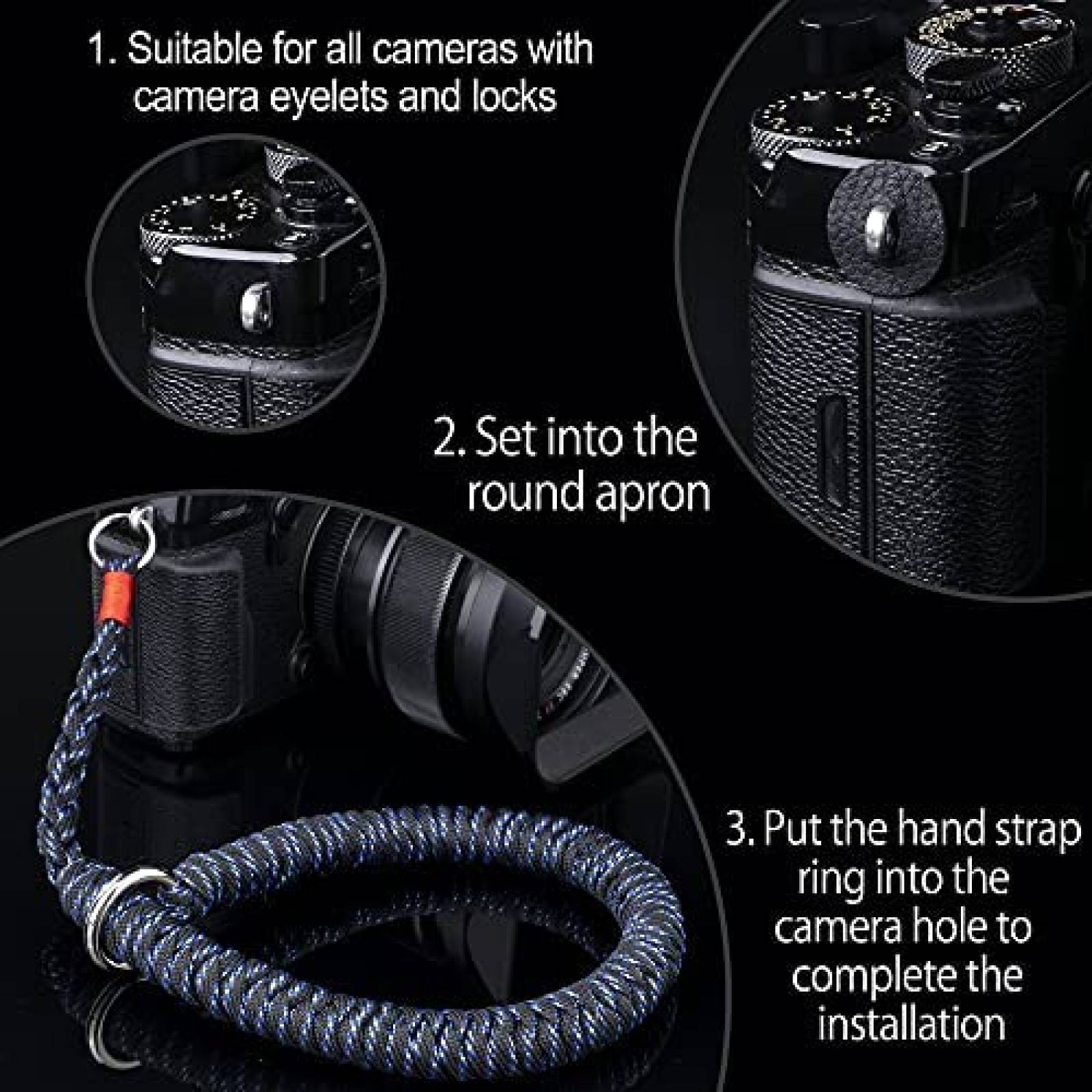 1. Suitable for all cameras with camera eyelets and locks

2. Set into the round apron

3. Put the hand strap ring into the camera hole to complete the installation