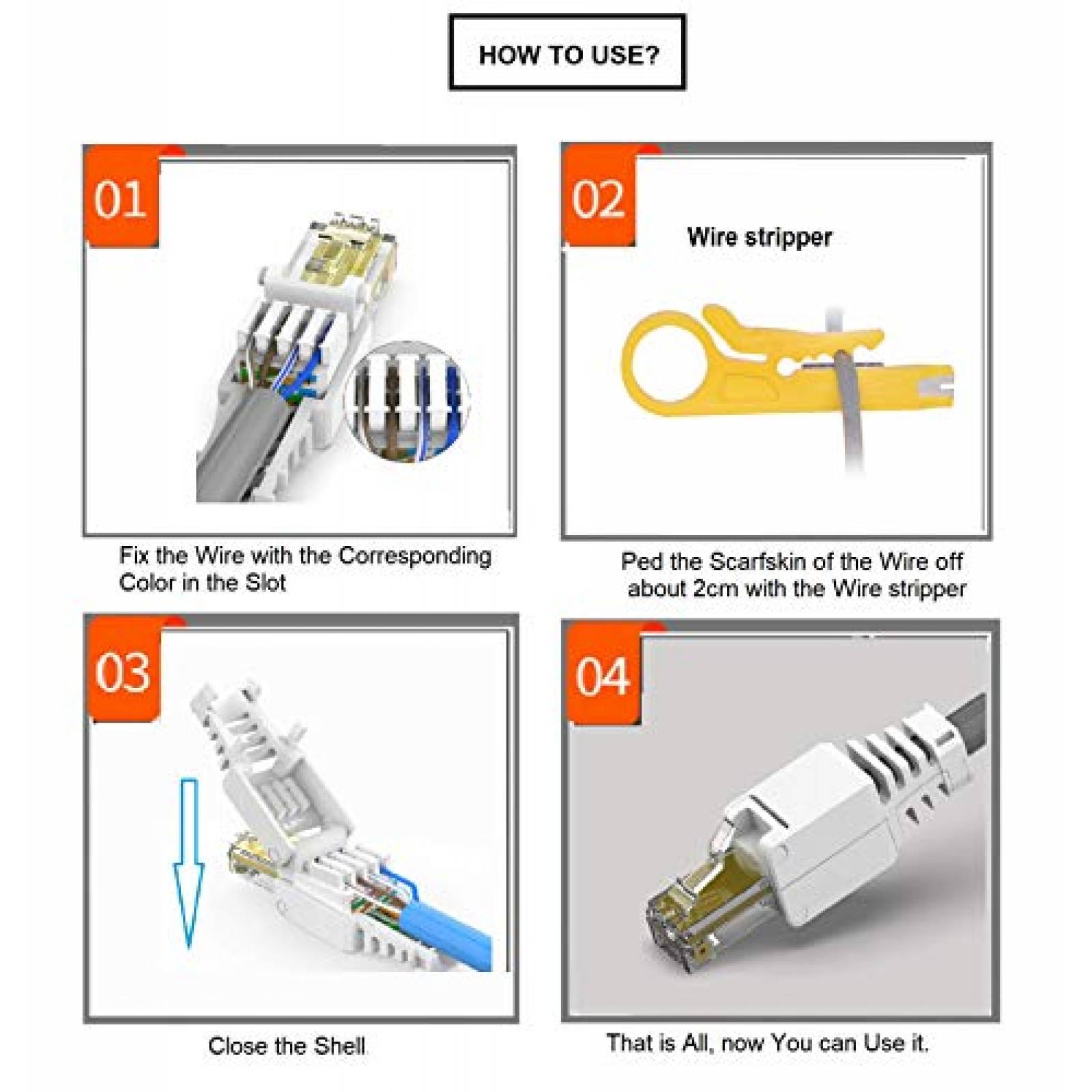 HOW TO USE?

01

Fix the Wire with the Corresponding Color in the Slot

02

Wire stripper

Ped the Scarfskin of the Wire off about 2cm with the Wire stripper

03

Close the Shell

04

That is All, now You can Use it.