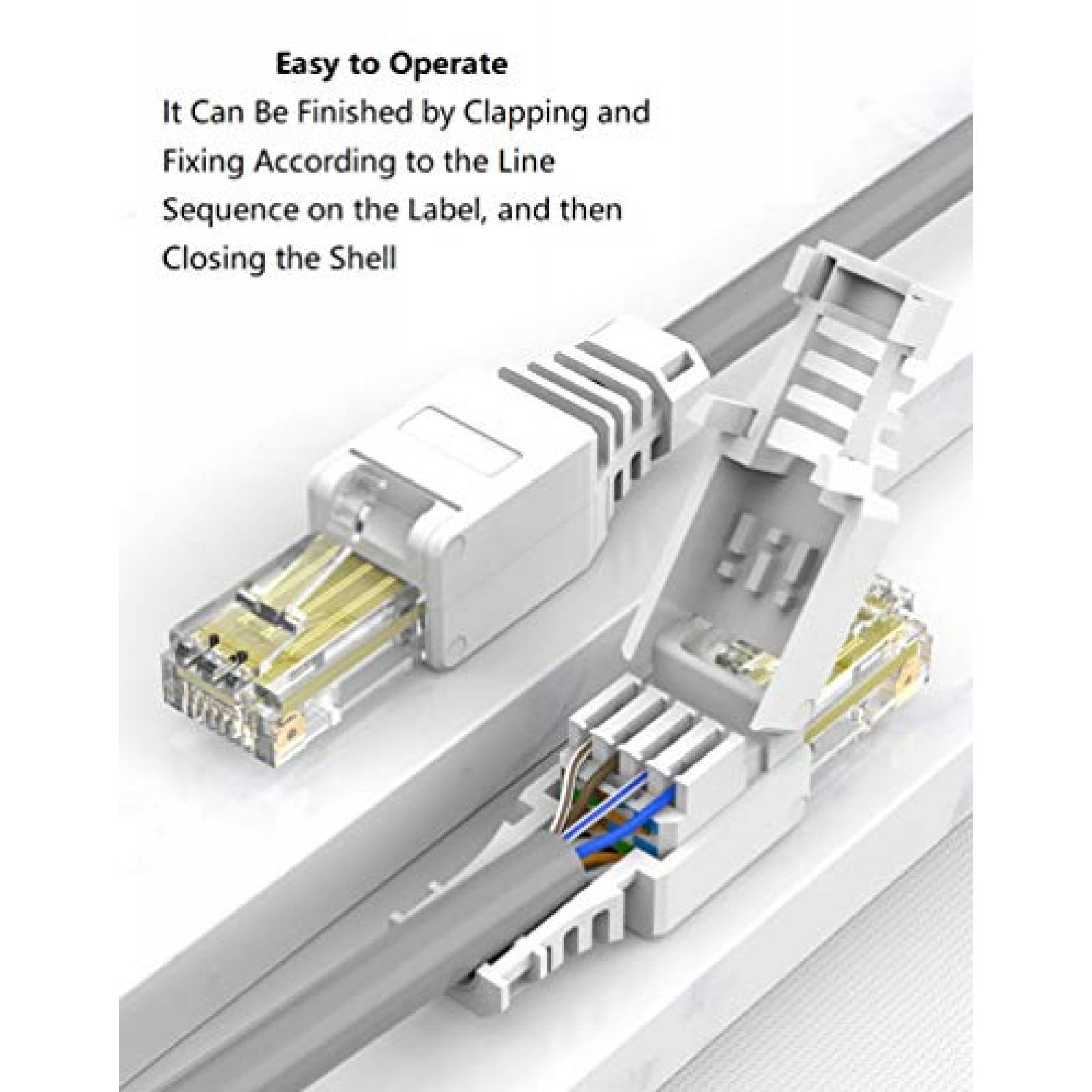 Easy to Operate

It Can Be Finished by Clapping and Fixing According to the Line Sequence on the Label, and then Closing the Shell