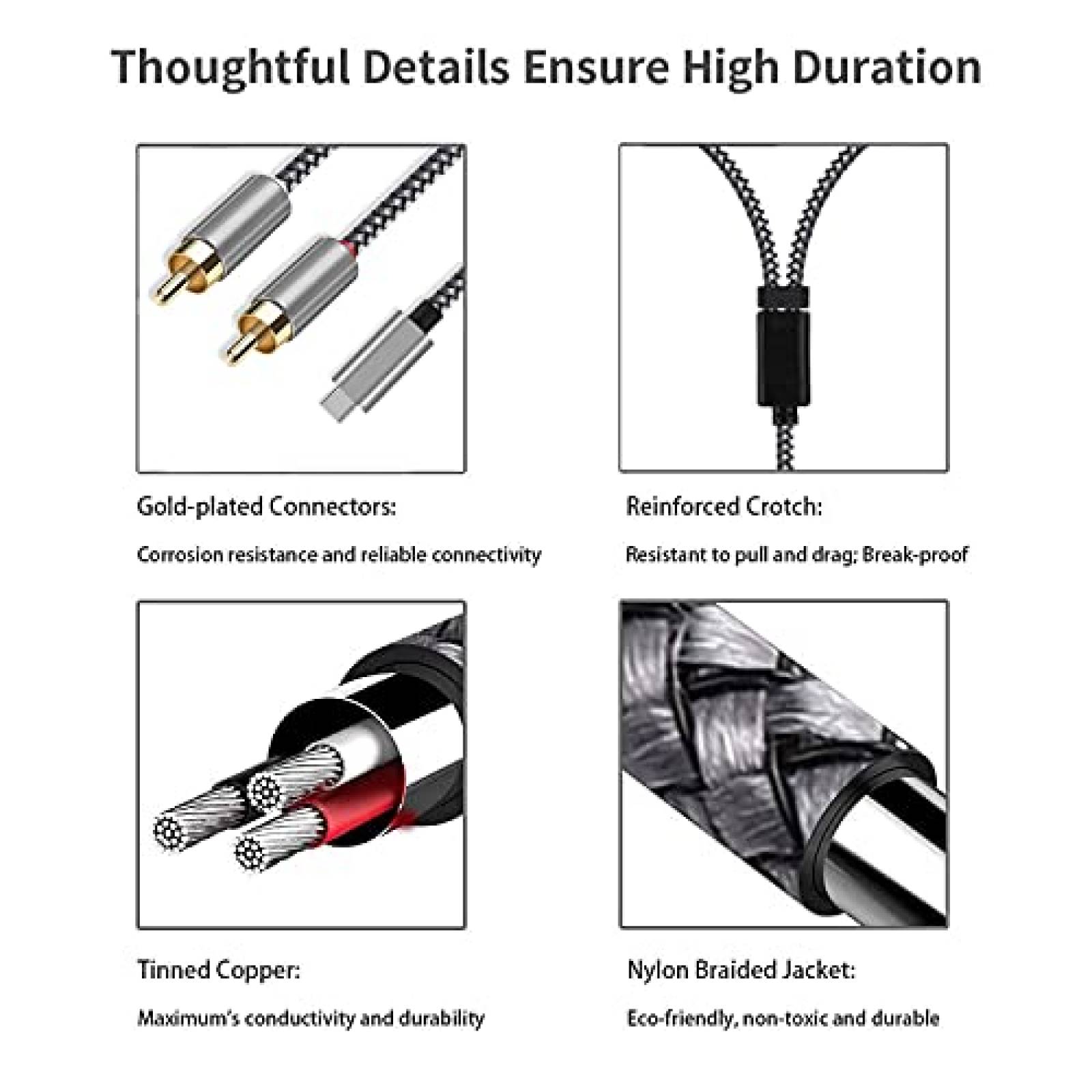 Thoughtful Details Ensure High Duration

Gold-plated Connectors:

Corrosion resistance and reliable connectivity

Reinforced Crotch:

Resistant to pull and drag; Break-proof

Tinned Copper:

Maximum's conductivity and durability

Nylon Braided Jacket:

Eco-friendly, non-toxic and durable