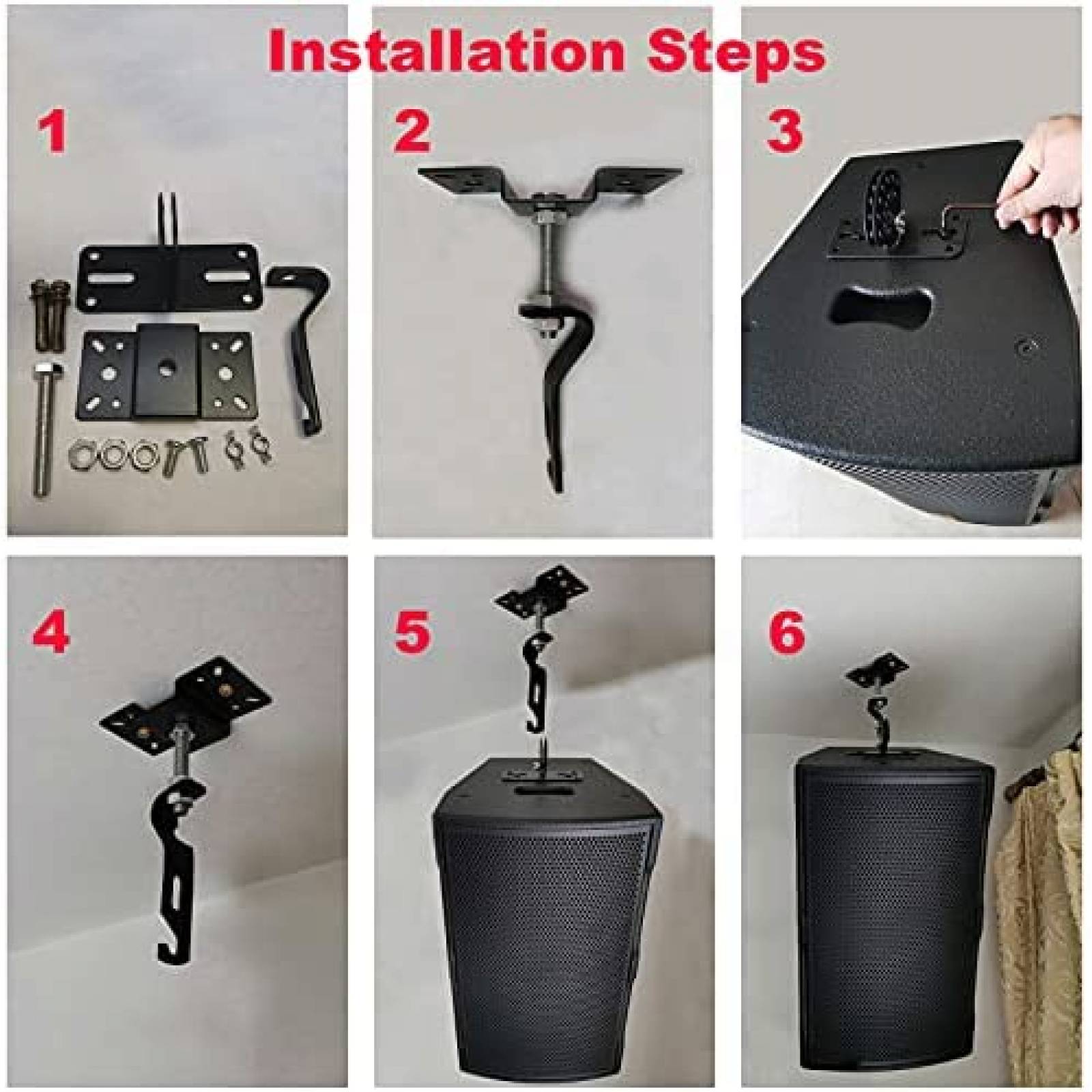 Installation Steps

1

2

3

4

5

6