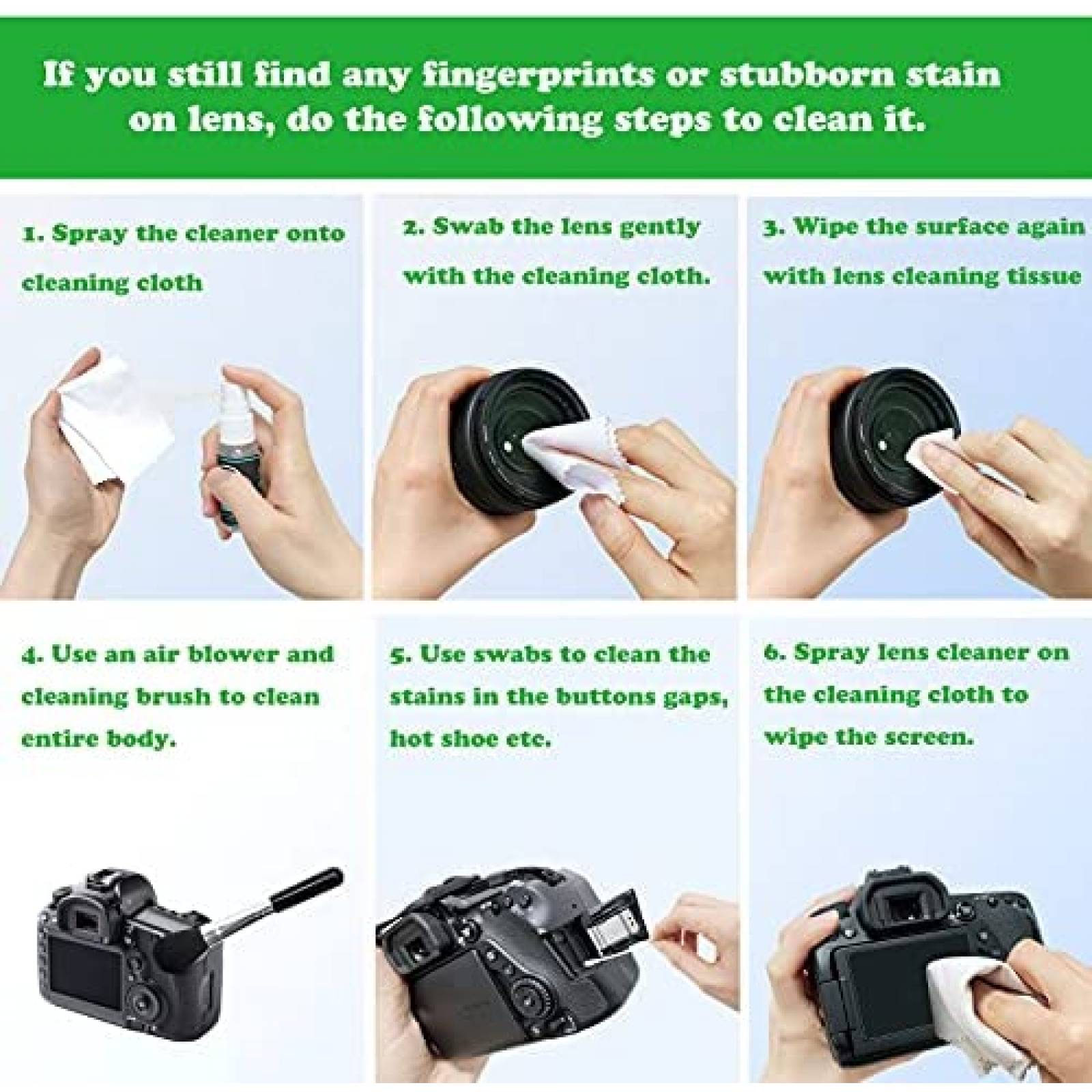 If you still find any fingerprints or stubborn stain on lens, do the following steps to clean it.

1. Spray the cleaner onto cleaning cloth

2. Swab the lens gently with the cleaning cloth.

3. Wipe the surface again with lens cleaning tissue

4. Use an air blower and cleaning brush to clean entire body.

5. Use swabs to clean the stains in the buttons gaps, hot shoe etc.

6. Spray lens cleaner on the cleaning cloth to wipe the screen.