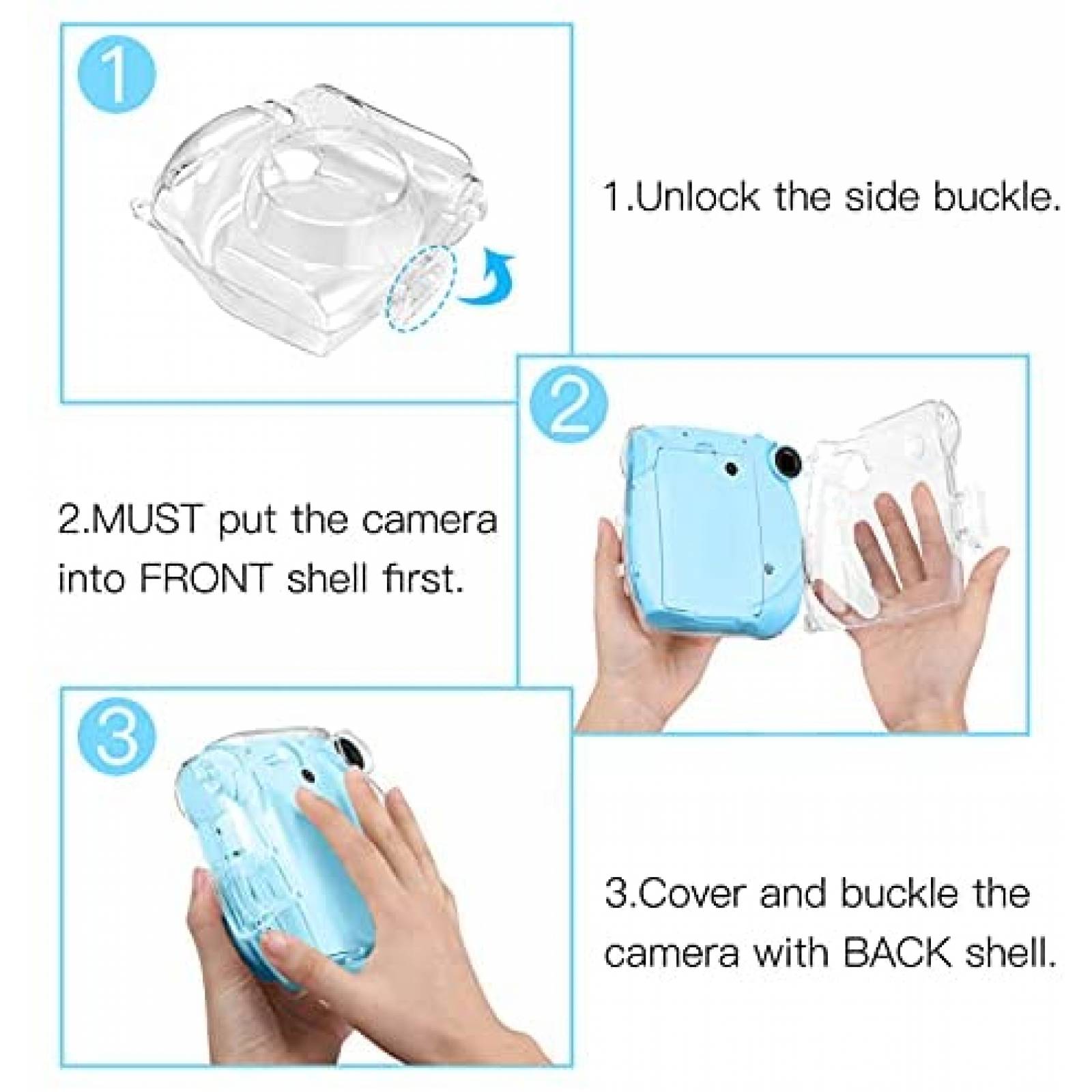 1

1.Unlock the side buckle.

2

2.MUST put the camera into FRONT shell first.

3

3.Cover and buckle the camera with BACK shell.