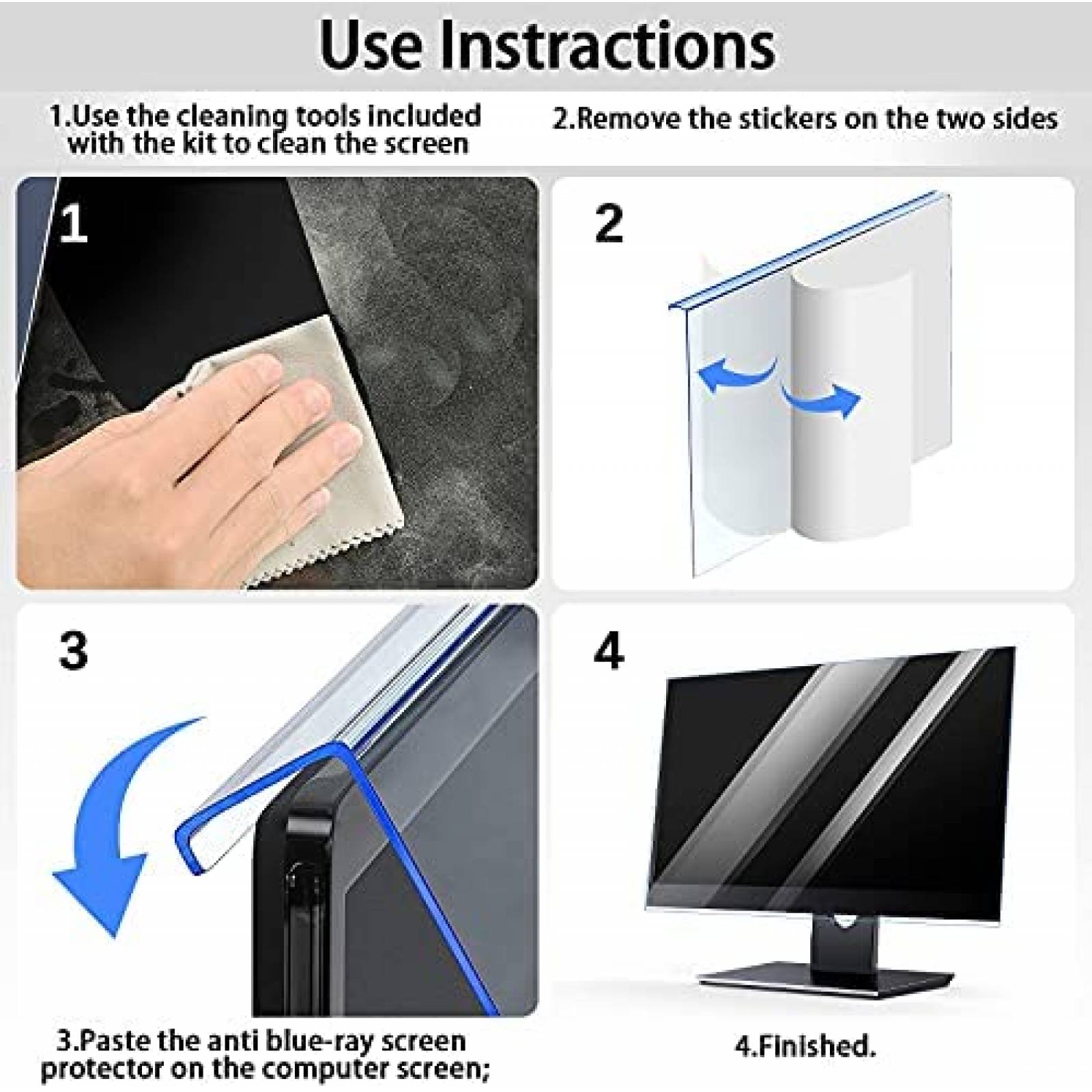 Use Instractions

1.Use the cleaning tools included with the kit to clean the screen

2.Remove the stickers on the two sides

1

2

3

4

3.Paste the anti blue-ray screen protector on the computer screen;

4.Finished.