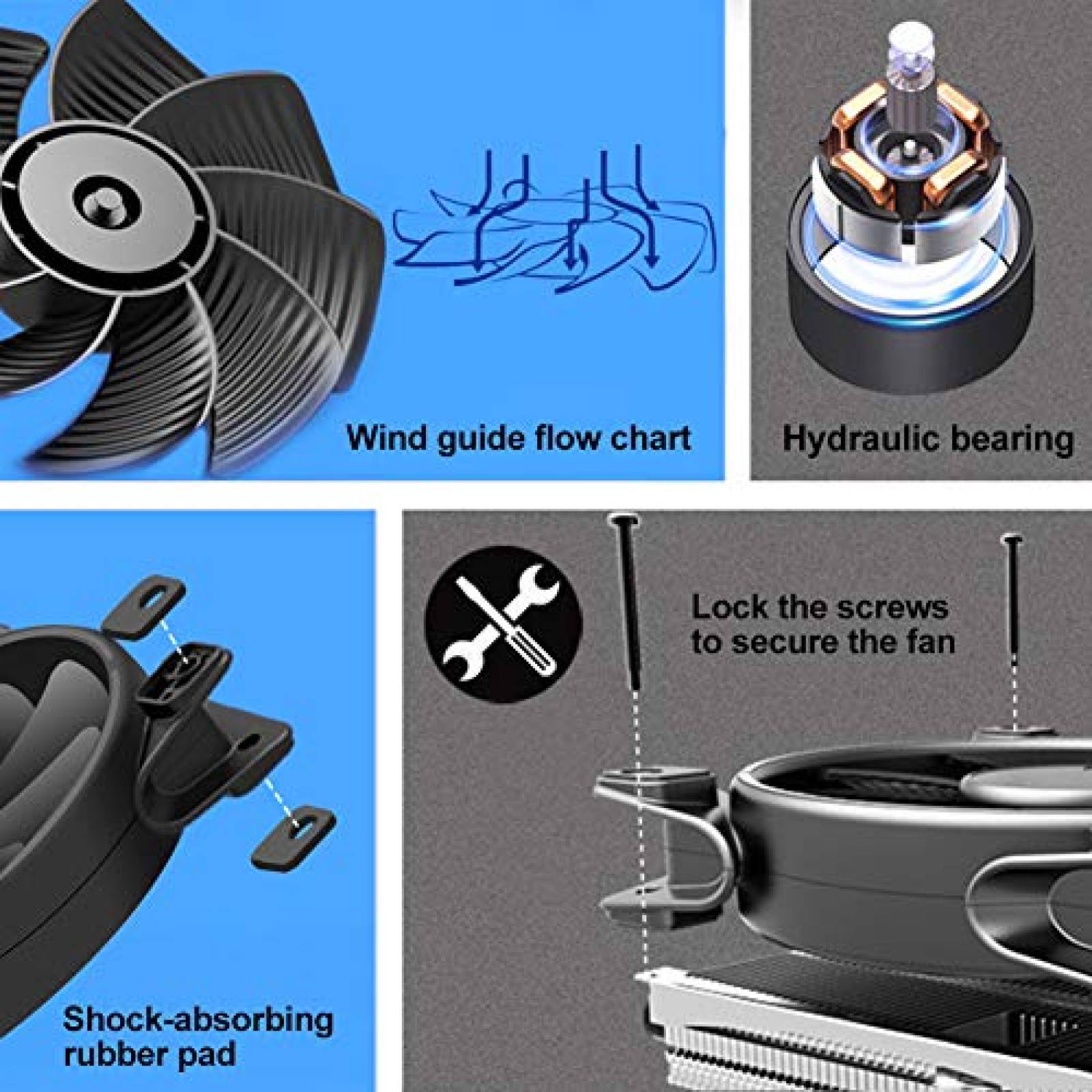 Wind guide flow chart

Hydraulic bearing

Shock-absorbing rubber pad

Lock the screws to secure the fan