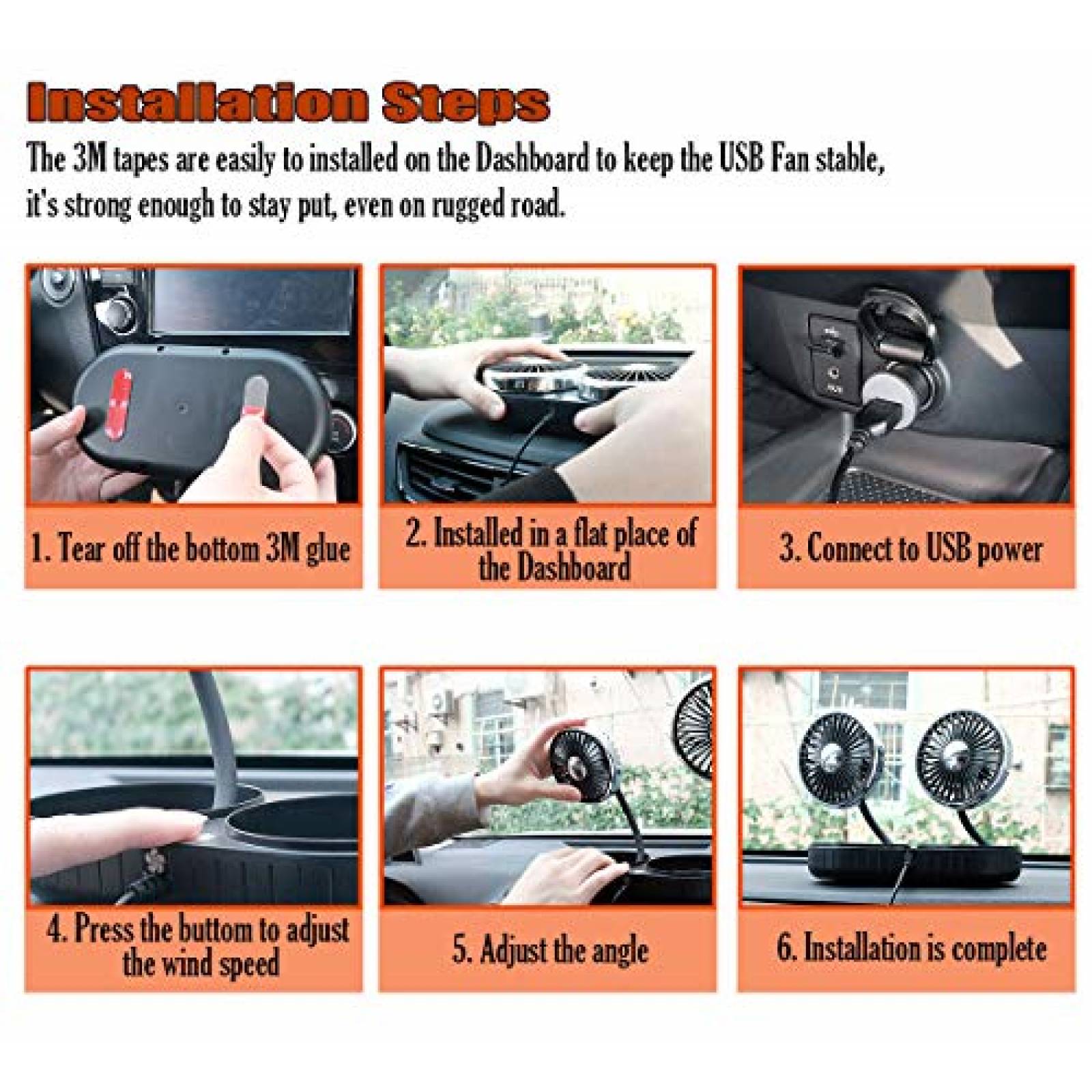 Installation Steps

The 3M tapes are easily to installed on the Dashboard to keep the USB Fan stable, it's strong enough to stay put, even on rugged road.

1. Tear off the bottom 3M glue

2. Installed in a flat place of the Dashboard

3. Connect to USB power

4. Press the buttom to adjust the wind speed

5. Adjust the angle

6. Installation is complete