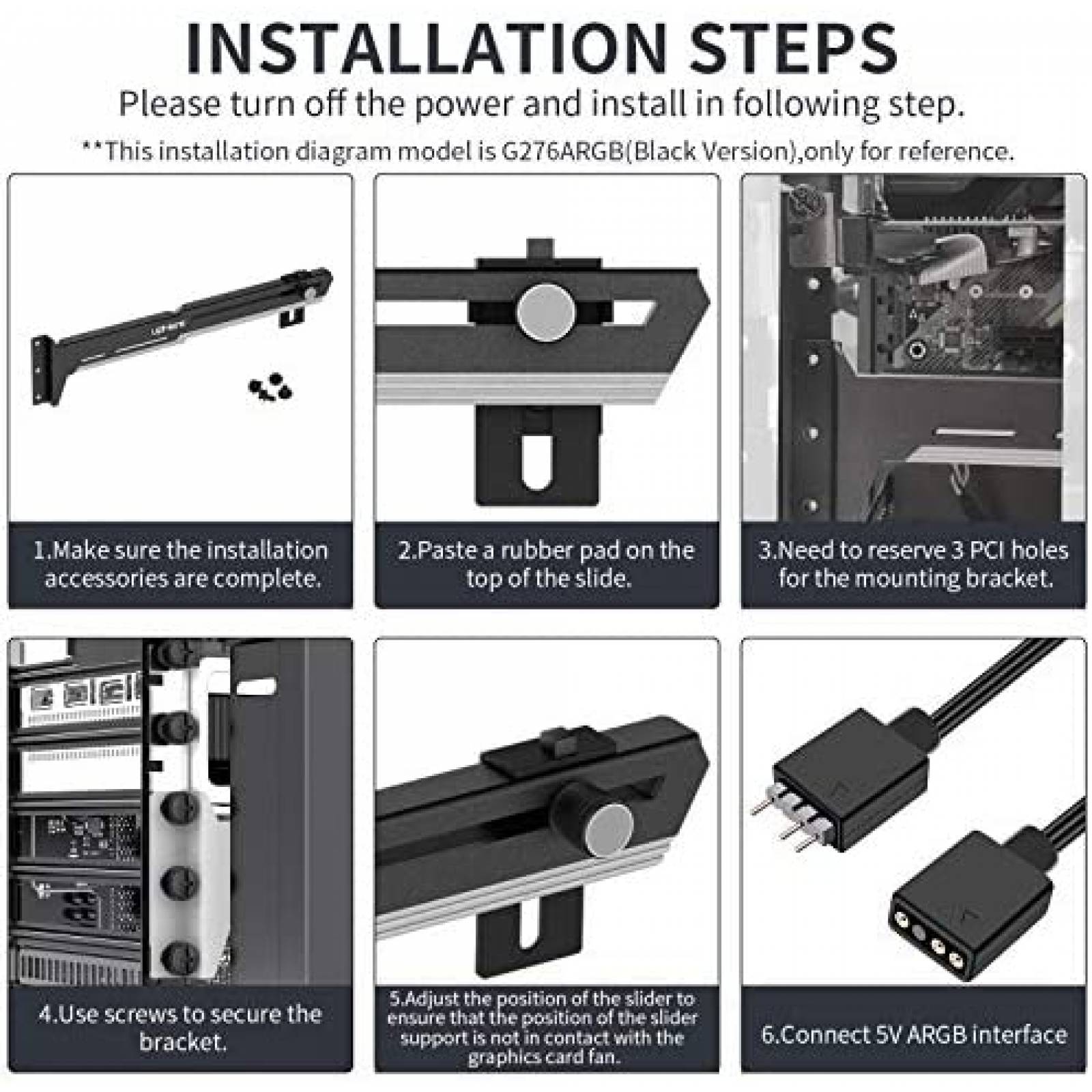 INSTALLATION STEPS

Please turn off the power and install in following step.

**This installation diagram model is G276ARGB(Black Version),only for reference.

1.Make sure the installation accessories are complete.

2.Paste a rubber pad on the top of the slide.

3.Need to reserve 3 PCI holes for the mounting bracket.

4.Use screws to secure the bracket.

5.Adjust the position of the slider to ensure that the position of the slider support is not in contact with the graphics card fan.

6.Connect 5V ARGB interface