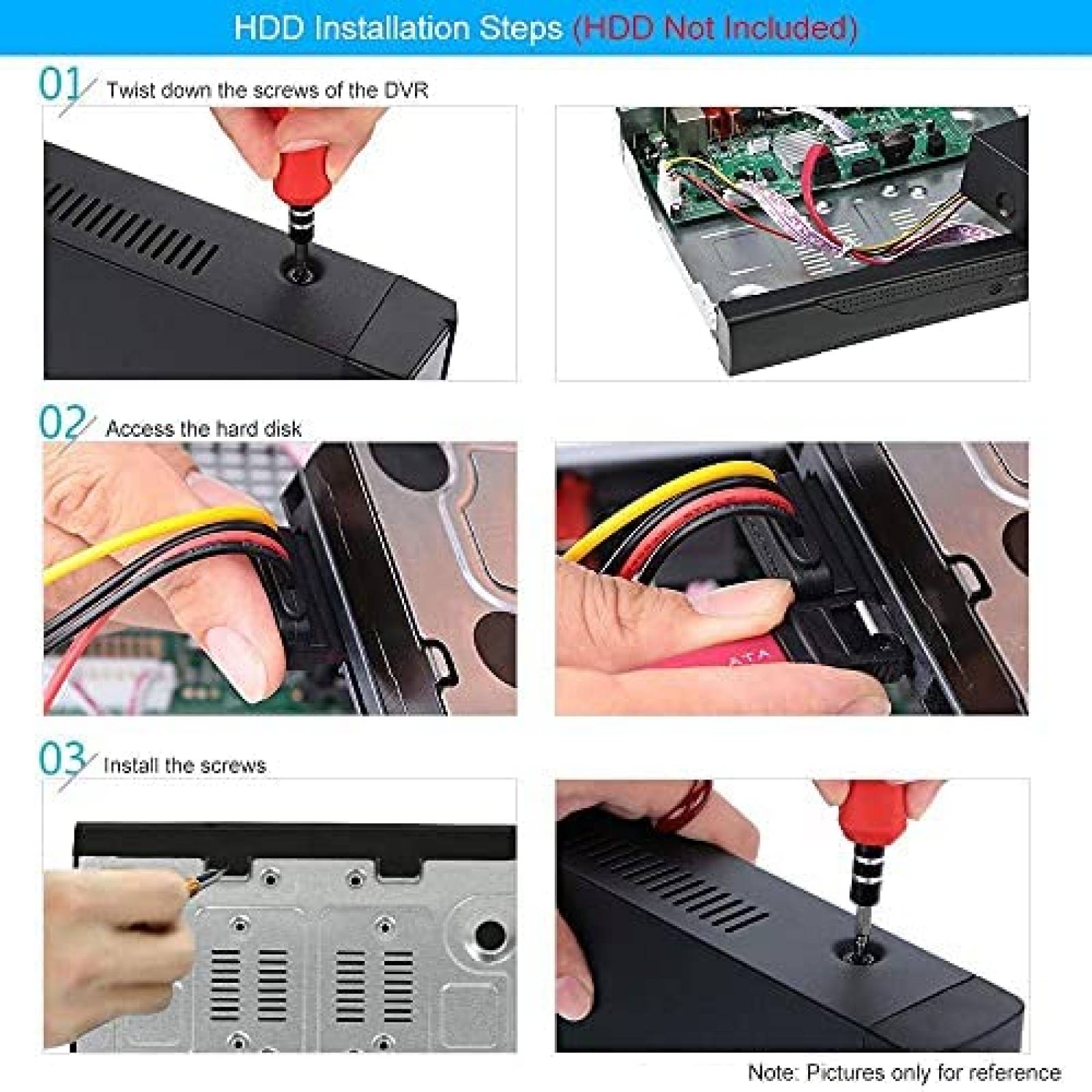 HDD Installation Steps (HDD Not Included)

01 Twist down the screws of the DVR

02 Access the hard disk

ATA

03 Install the screws

Note: Pictures only for reference