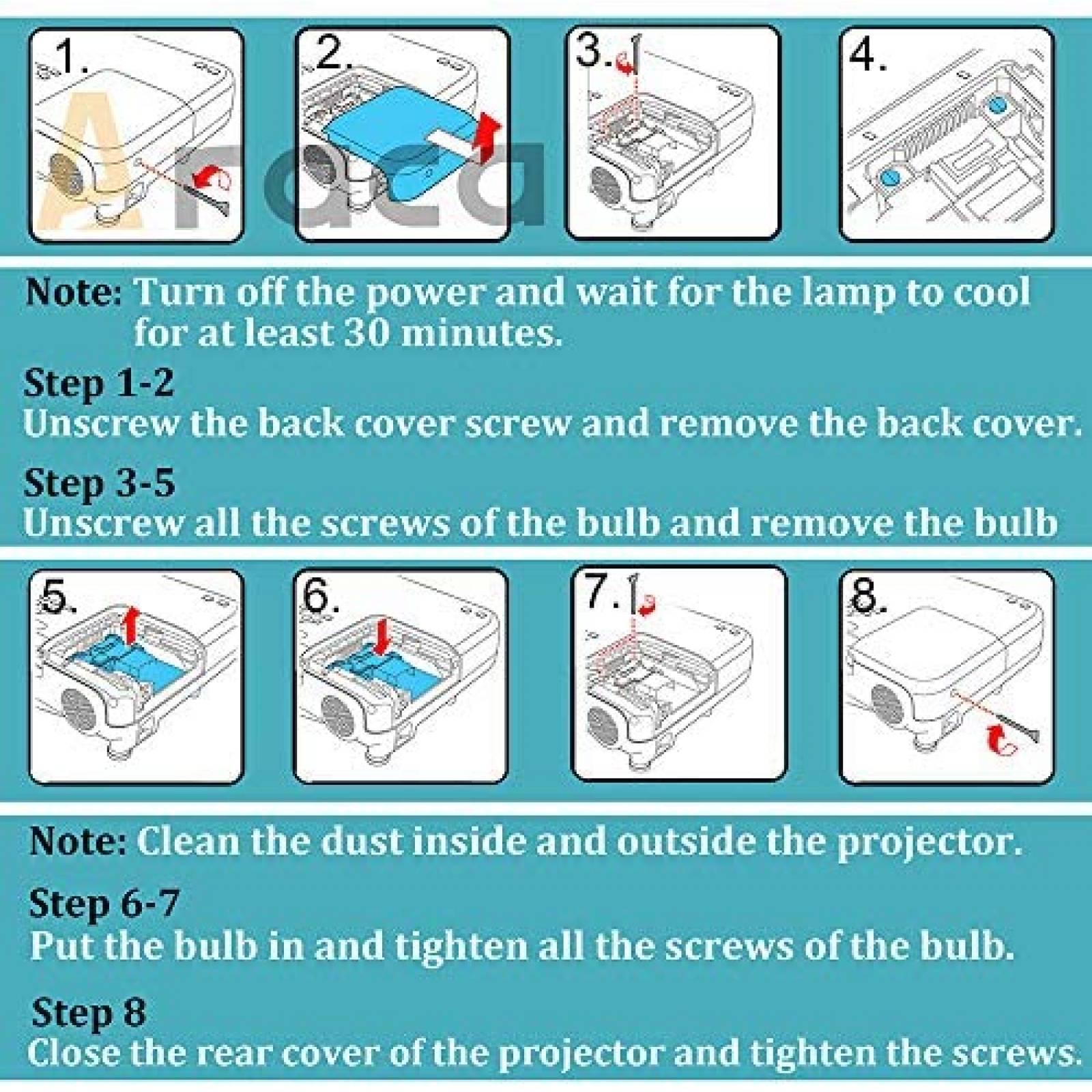 1.

2.

3.

4.

Araca

Note: Turn off the power and wait for the lamp to cool for at least 30 minutes.

Step 1-2
Unscrew the back cover screw and remove the back cover.

Step 3-5
Unscrew all the screws of the bulb and remove the bulb

5.

6.

7.

8.

Note: Clean the dust inside and outside the projector.

Step 6-7
Put the bulb in and tighten all the screws of the bulb.

Step 8
Close the rear cover of the projector and tighten the screws.