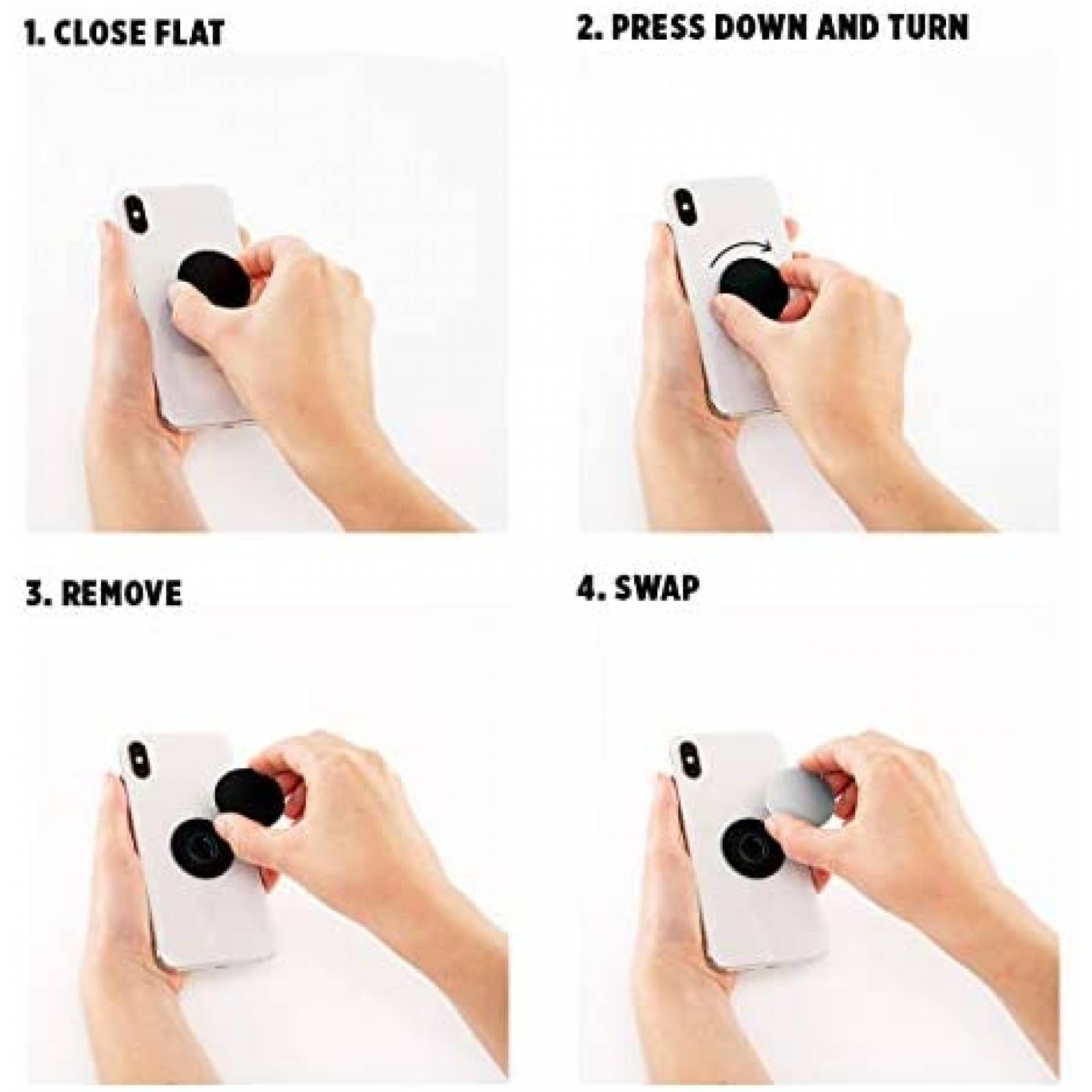 1. CLOSE FLAT

2. PRESS DOWN AND TURN

3. REMOVE

4. SWAP