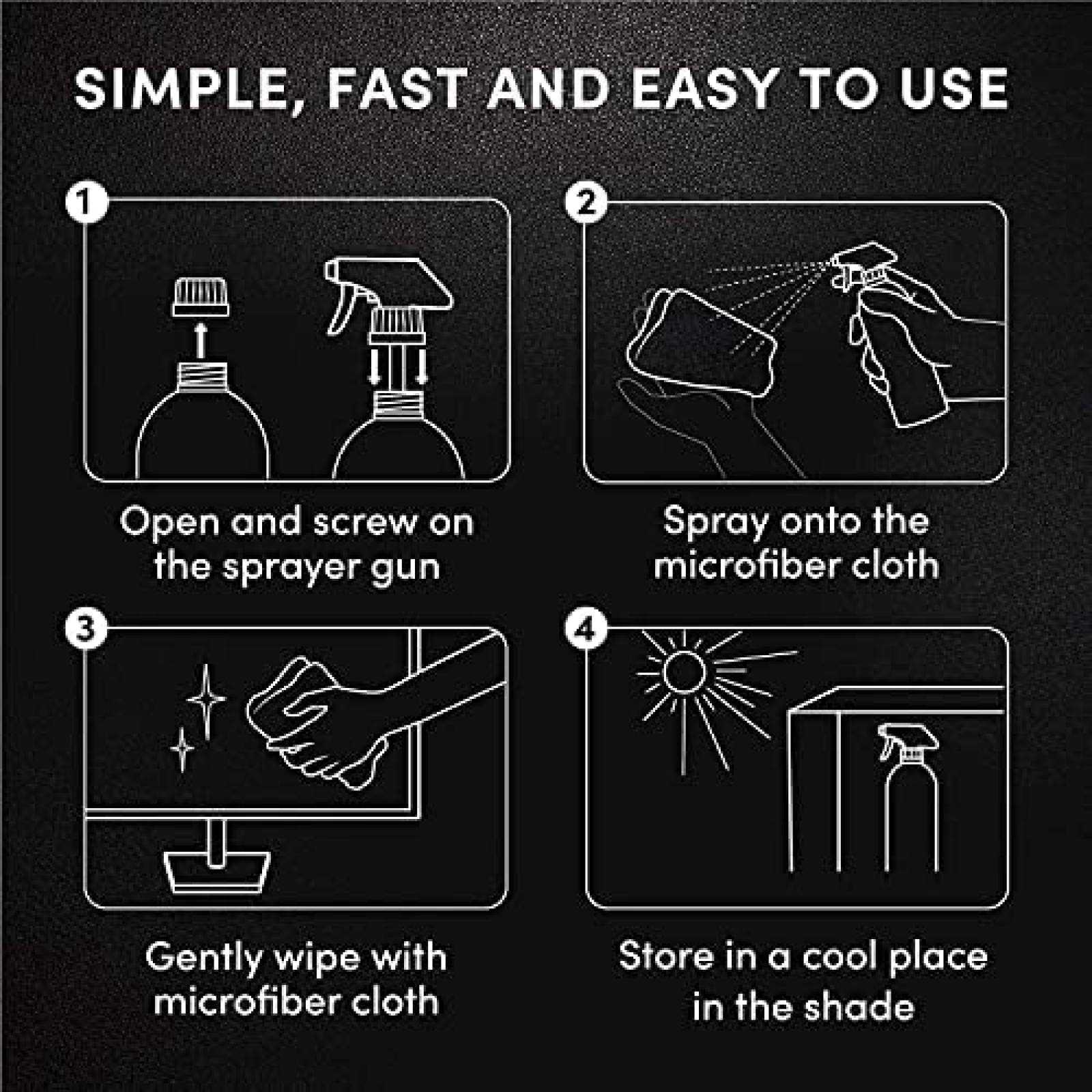 SIMPLE, FAST AND EASY TO USE

1

Open and screw on the sprayer gun

2

Spray onto the microfiber cloth

3

Gently wipe with microfiber cloth

4

Store in a cool place in the shade