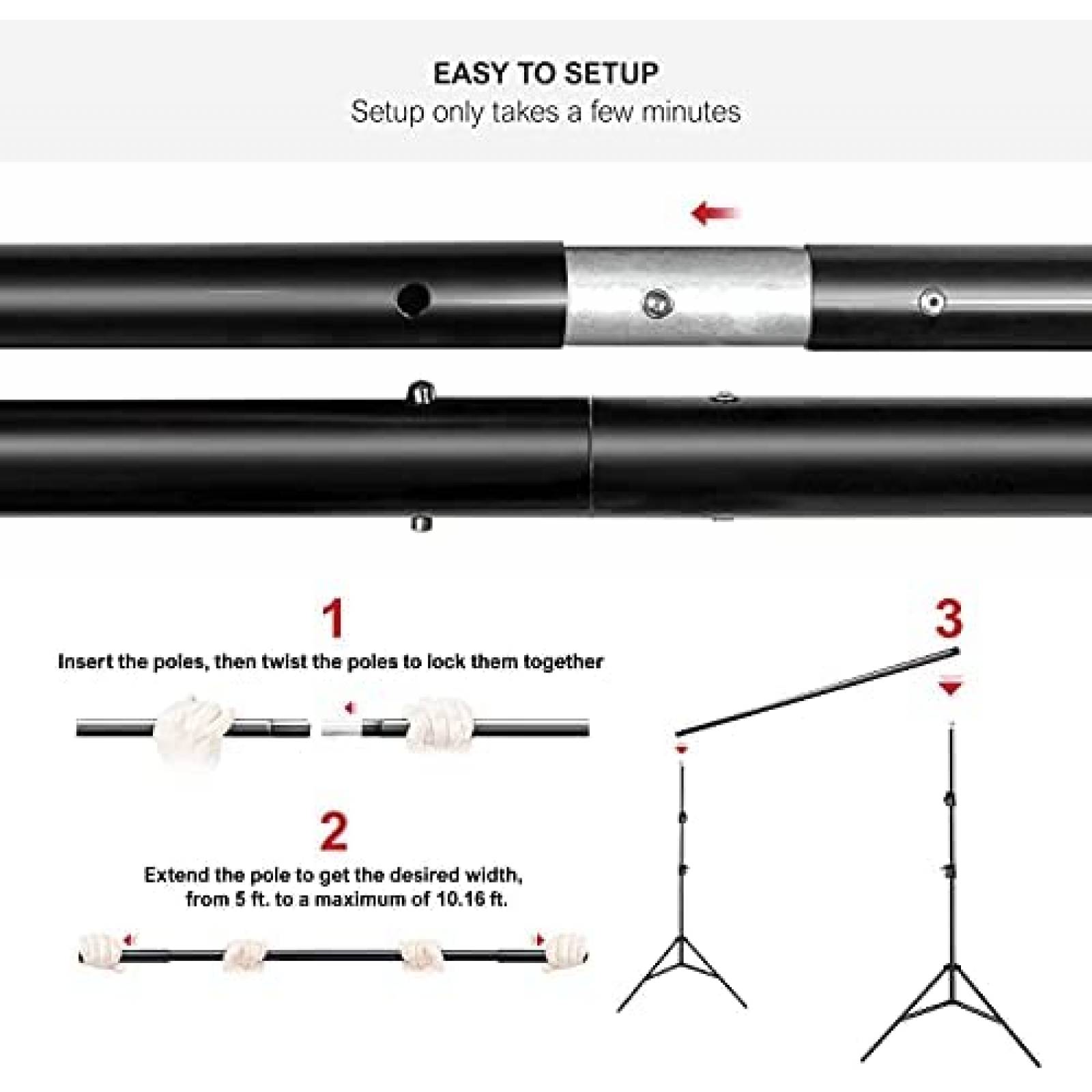 EASY TO SETUP
Setup only takes a few minutes

1
Insert the poles, then twist the poles to lock them together

2
Extend the pole to get the desired width, from 5 ft. to a maximum of 10.16 ft.

3