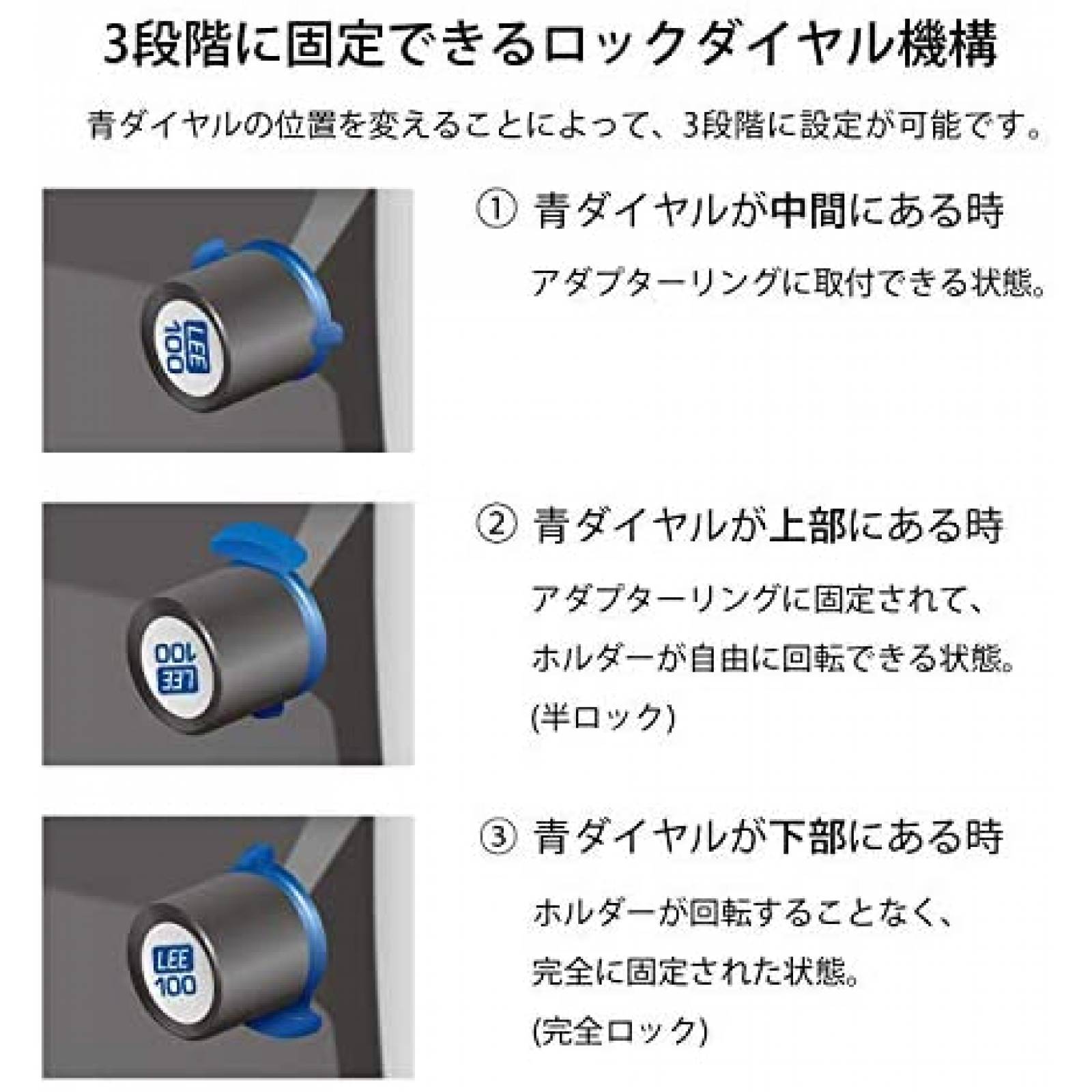 3段階に固定できるロックダイヤル機構

青ダイヤルの位置を変えることによって、3段階に設定が可能です。

LEE 100

① 青ダイヤルが中間にある時

アダプターリングに取付できる状態。

LEE 100

② 青ダイヤルが上部にある時

アダプターリングに固定されて、ホルダーが自由に回転できる状態。(半ロック)

LEE 100

③ 青ダイヤルが下部にある時

ホルダーが回転することなく、完全に固定された状態。(完全ロック)