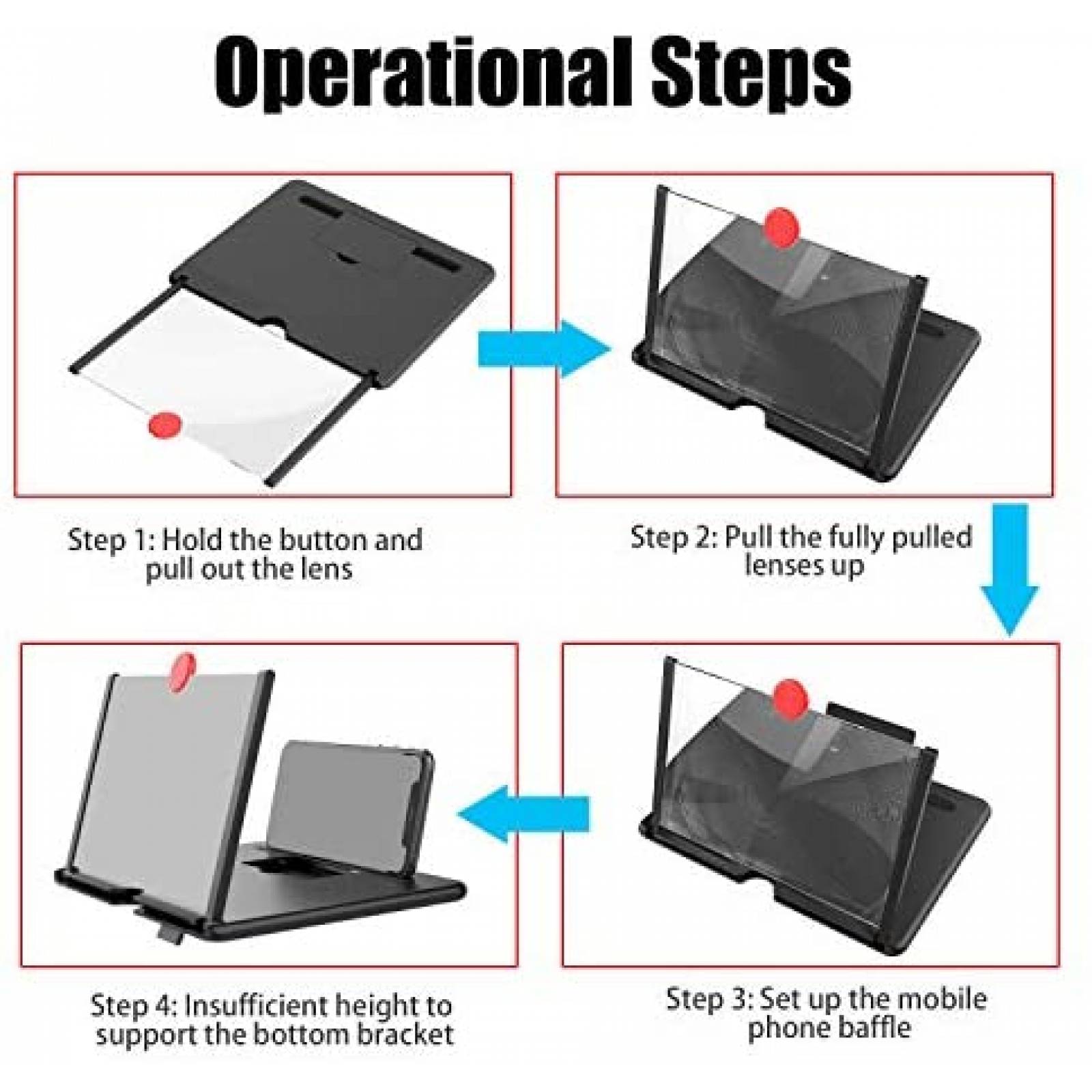 Operational Steps

Step 1: Hold the button and pull out the lens

Step 2: Pull the fully pulled lenses up

Step 3: Set up the mobile phone baffle

Step 4: Insufficient height to support the bottom bracket