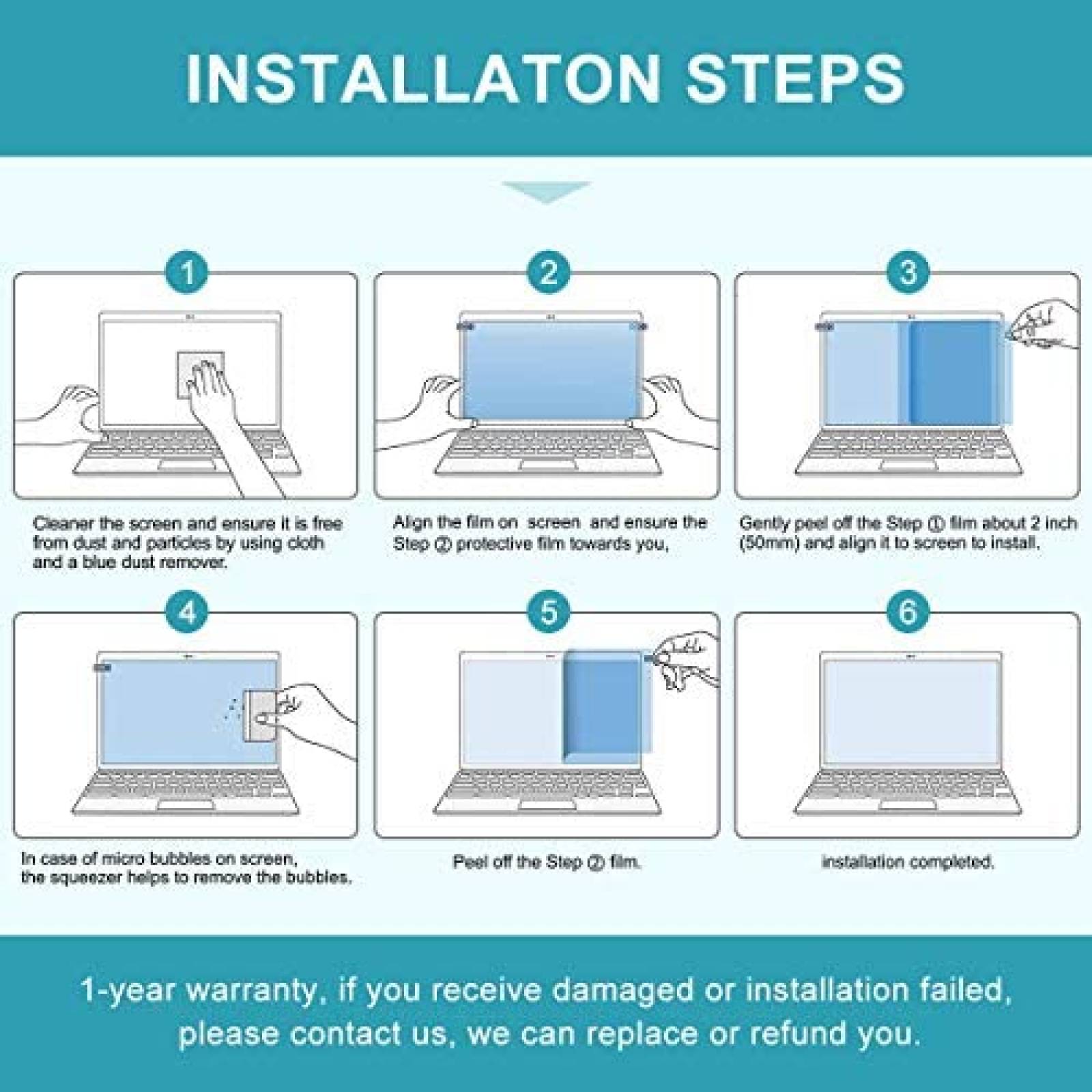 INSTALLATON STEPS

1

Cleaner the screen and ensure it is free from dust and particles by using cloth and a blue dust remover.

2

Align the film on screen and ensure the Step ② protective film towards you,

3

Gently peel off the Step ① film about 2 inch (50mm) and align it to screen to install.

4

In case of micro bubbles on screen, the squeezer helps to remove the bubbles.

5

Peel off the Step ② film.

6

installation completed.

1-year warranty, if you receive damaged or installation failed, please contact us, we can replace or refund you.