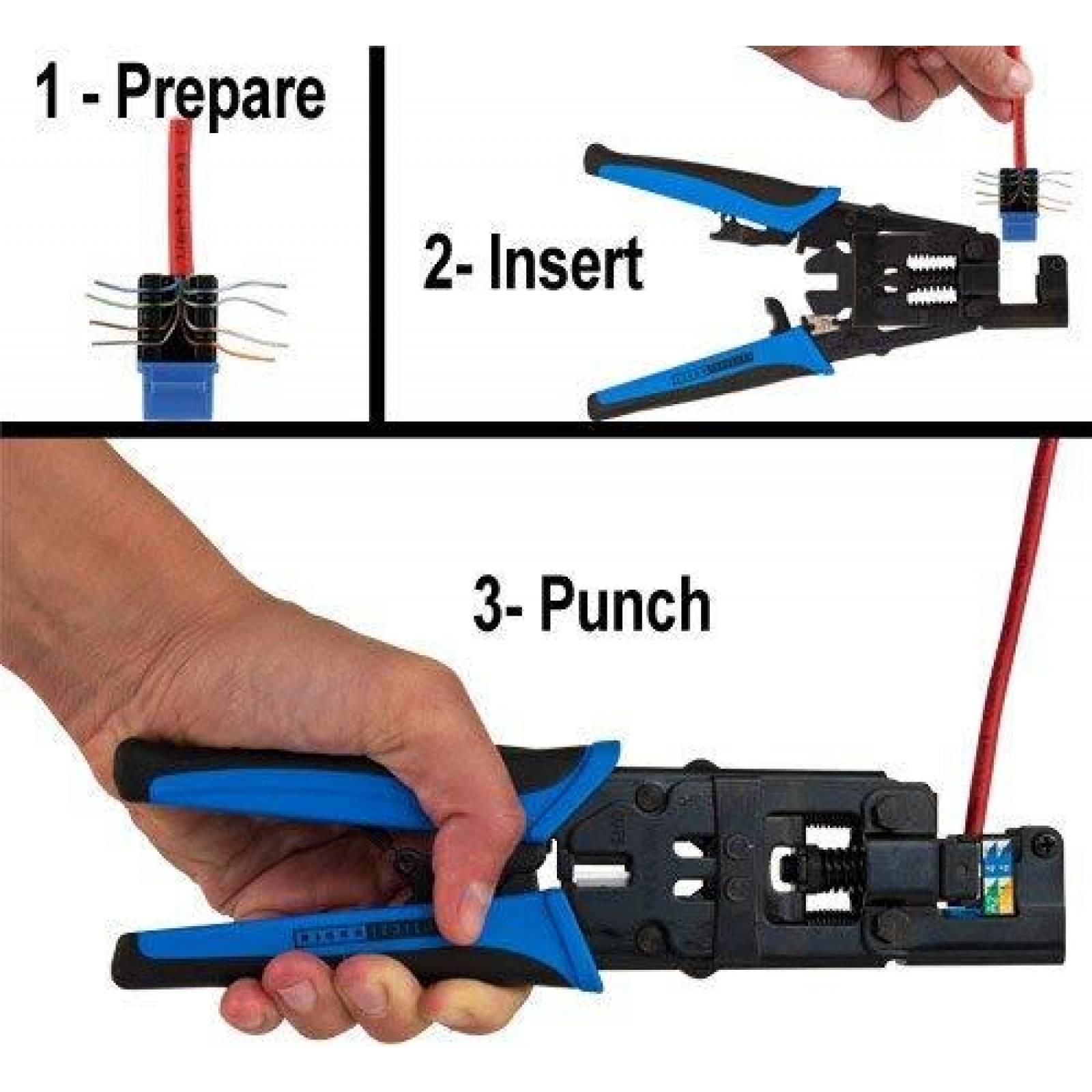 1 - Prepare

2- Insert

3- Punch