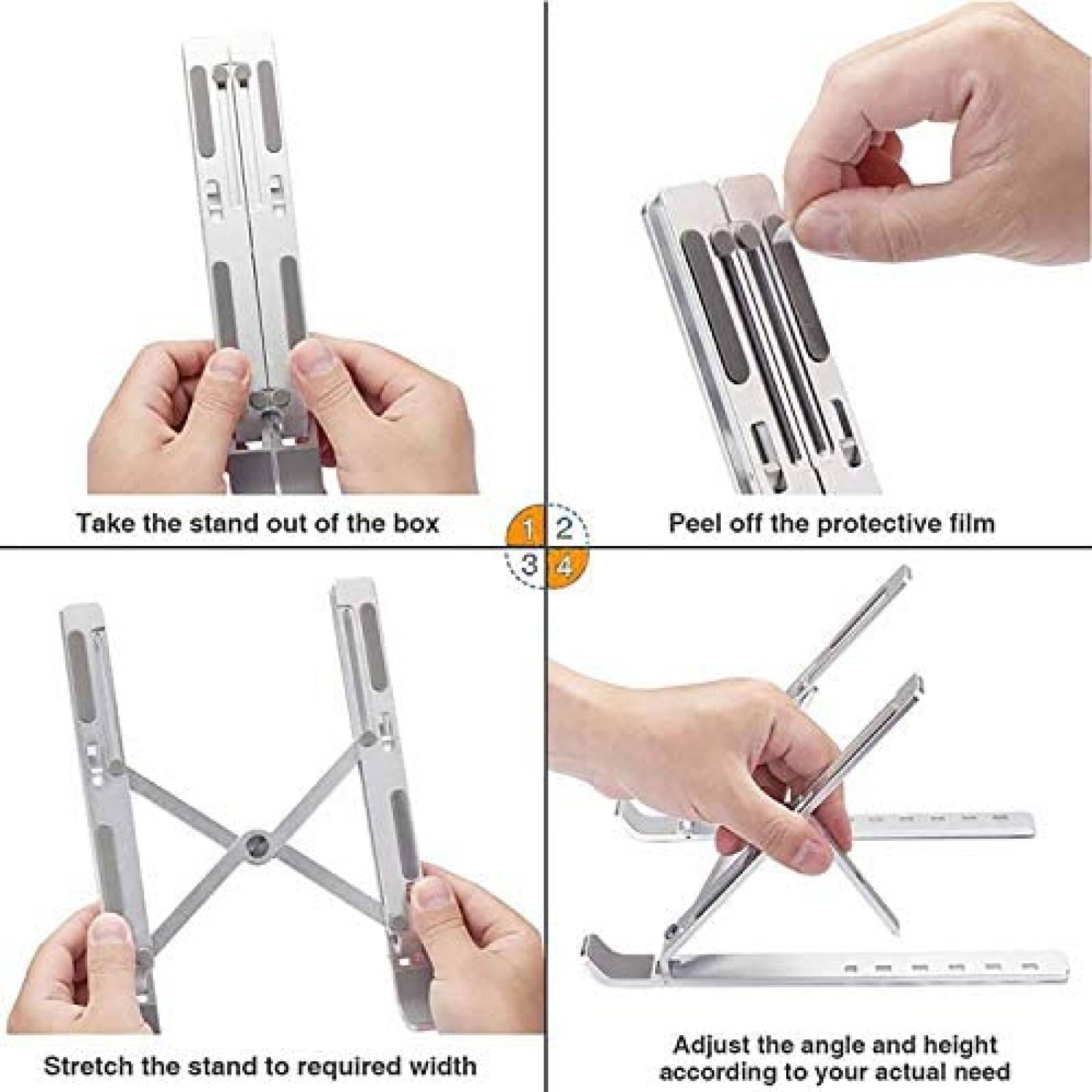 Take the stand out of the box

1 2

Peel off the protective film

3 4

Stretch the stand to required width

Adjust the angle and height according to your actual need