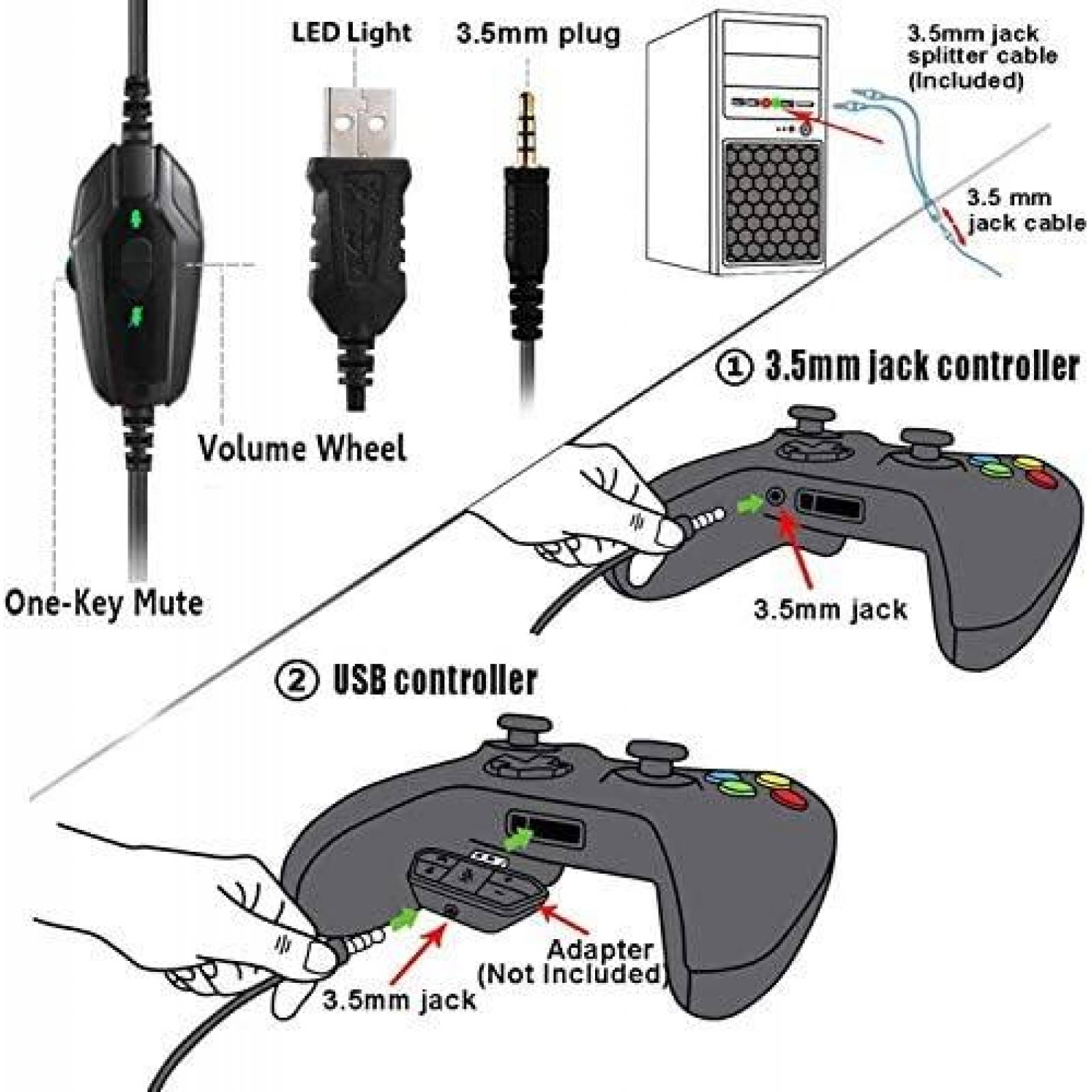 LED Light

3.5mm plug

3.5mm jack splitter cable (Included)

3.5 mm jack cable

Volume Wheel

One-Key Mute

① 3.5mm jack controller

3.5mm jack

② USB controller

Adapter (Not Included)

3.5mm jack