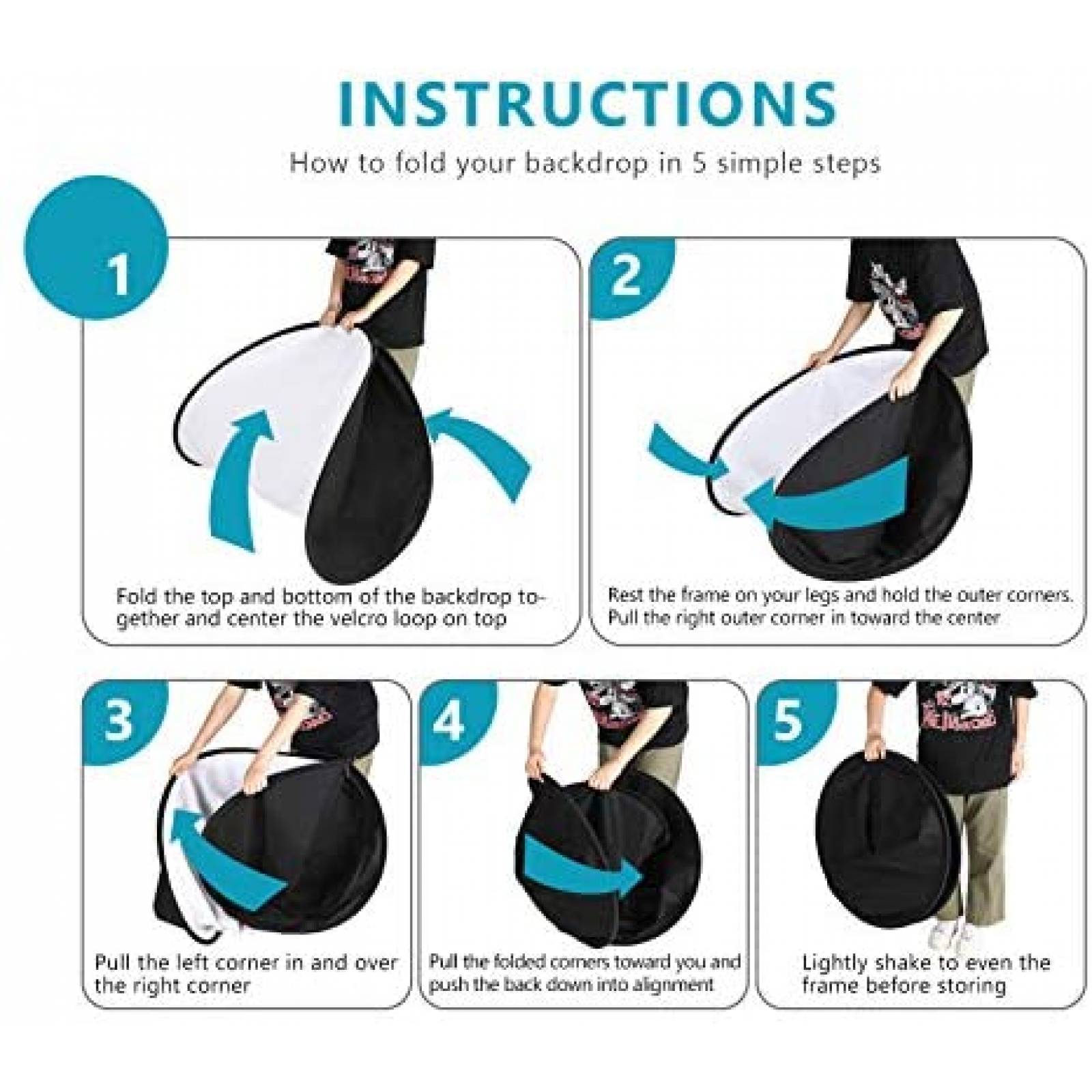 INSTRUCTIONS

How to fold your backdrop in 5 simple steps

1

Fold the top and bottom of the backdrop together and center the velcro loop on top

2

Rest the frame on your legs and hold the outer corners. Pull the right outer corner in toward the center

3

Pull the left corner in and over the right corner

4

Pull the folded corners toward you and push the back down into alignment

5

Lightly shake to even the frame before storing