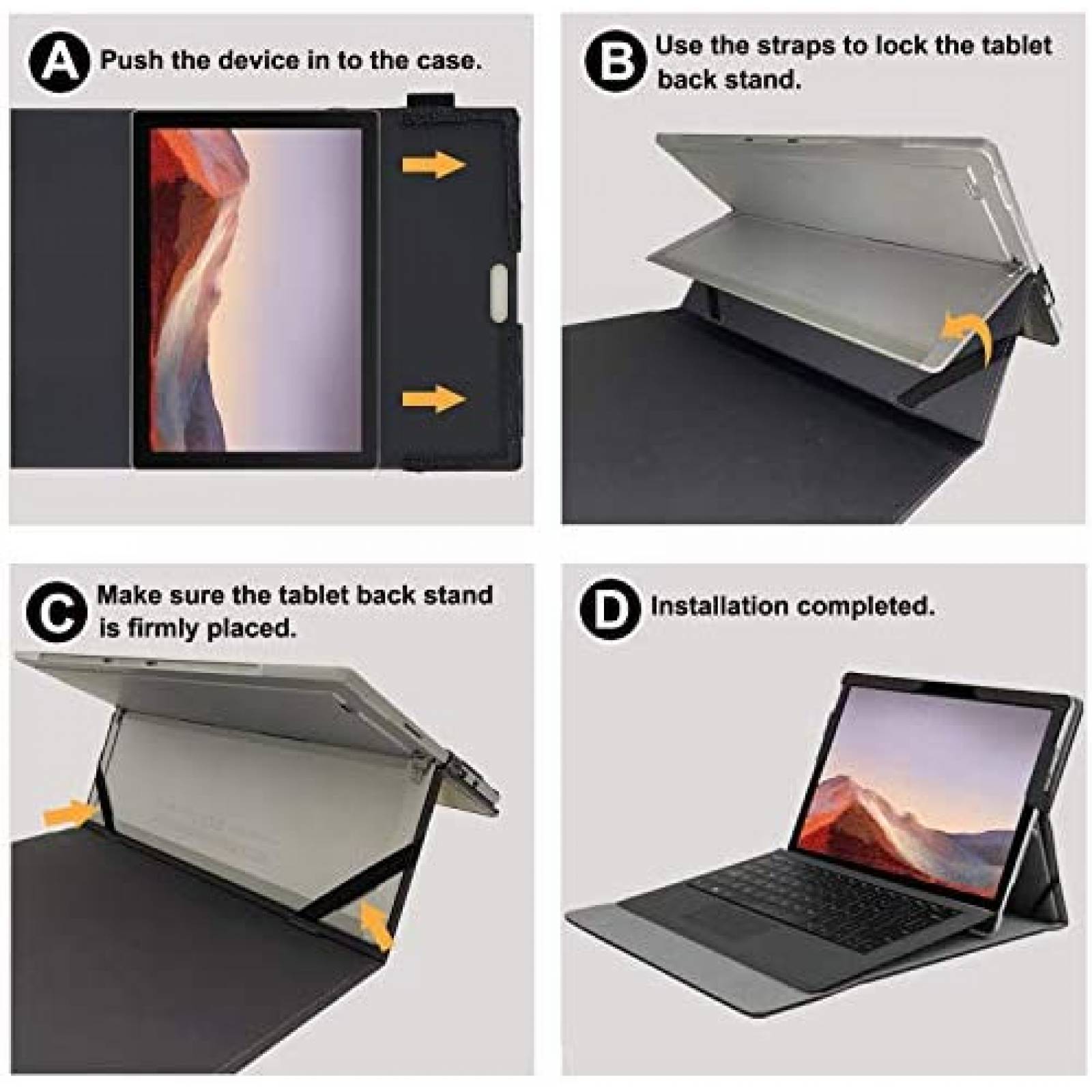 A Push the device in to the case.

B Use the straps to lock the tablet back stand.

C Make sure the tablet back stand is firmly placed.

D Installation completed.