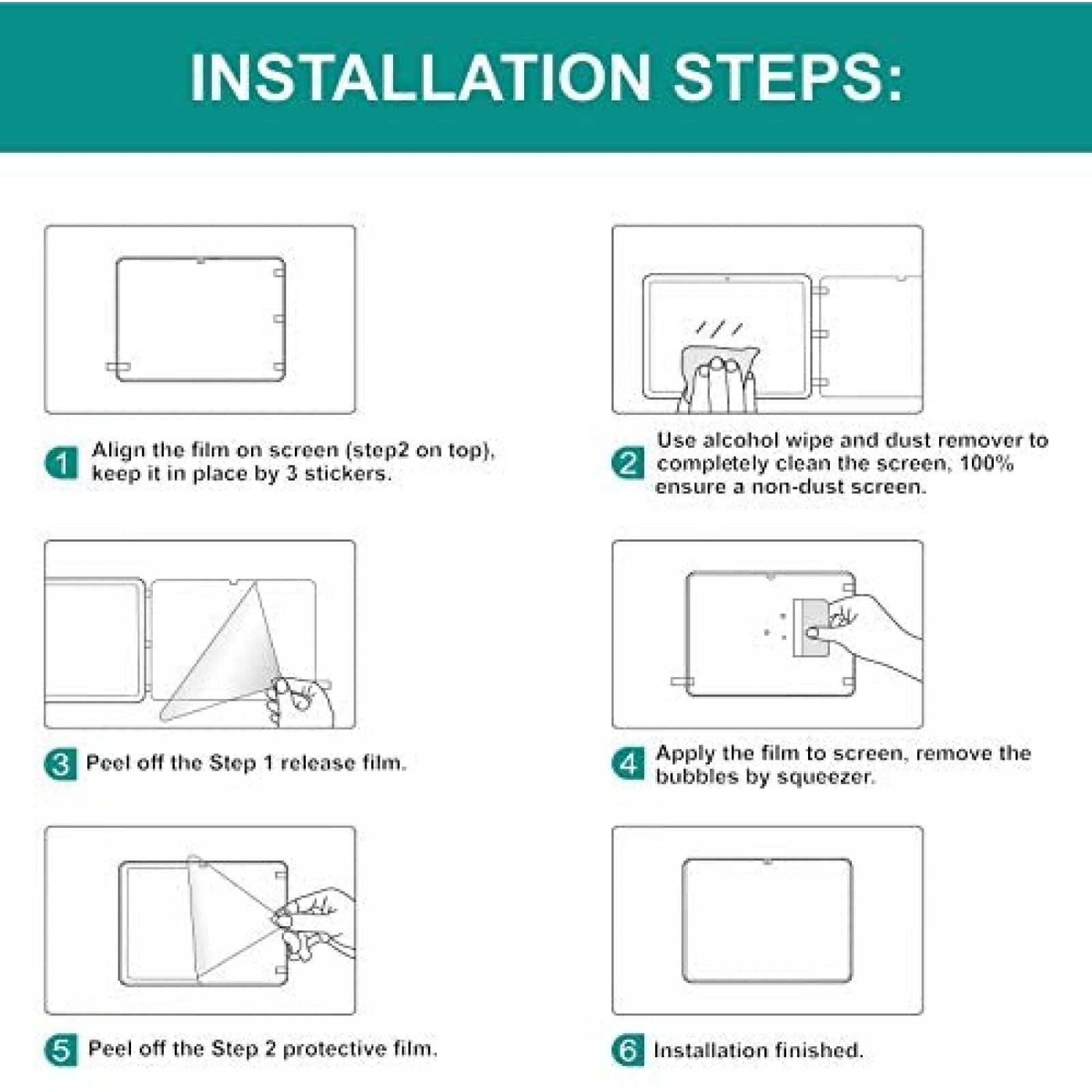 INSTALLATION STEPS:

1 Align the film on screen (step2 on top), keep it in place by 3 stickers.

2 Use alcohol wipe and dust remover to completely clean the screen, 100% ensure a non-dust screen.

3 Peel off the Step 1 release film.

4 Apply the film to screen, remove the bubbles by squeezer.

5 Peel off the Step 2 protective film.

6 Installation finished.