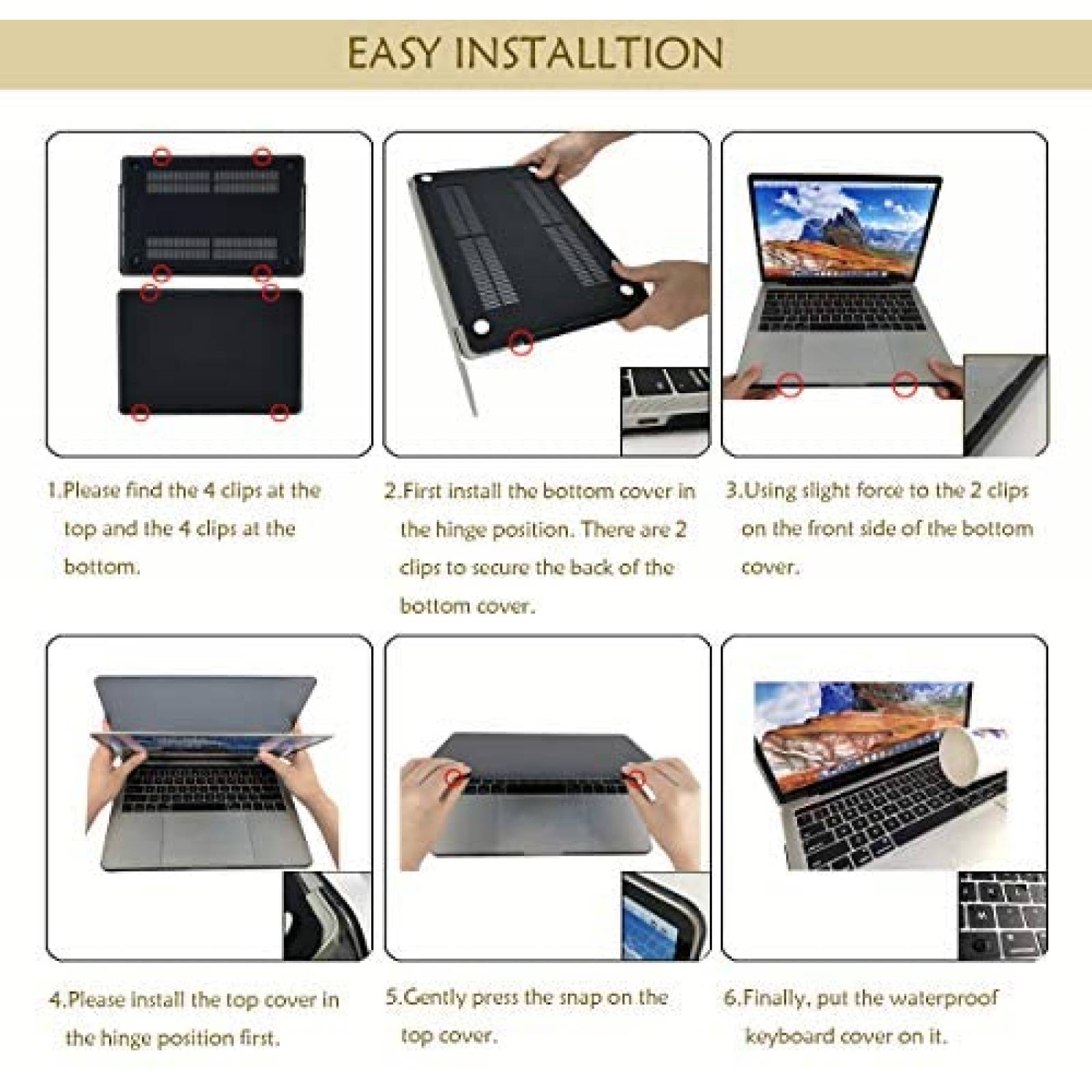 EASY INSTALLTION

1.Please find the 4 clips at the top and the 4 clips at the bottom.

2.First install the bottom cover in the hinge position. There are 2 clips to secure the back of the bottom cover.

3.Using slight force to the 2 clips on the front side of the bottom cover.

4.Please install the top cover in the hinge position first.

5.Gently press the snap on the top cover.

6.Finally, put the waterproof keyboard cover on it.