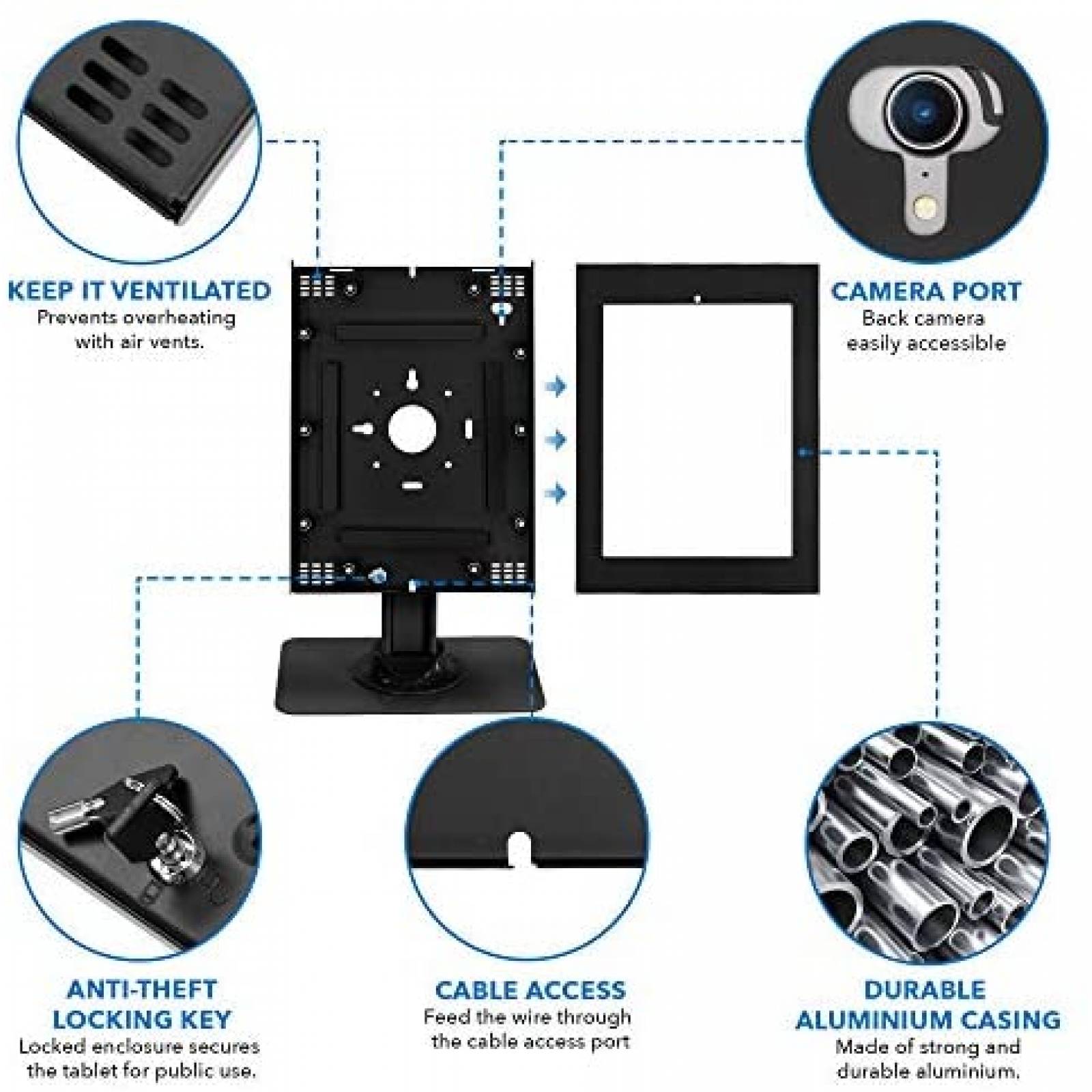 KEEP IT VENTILATED
Prevents overheating with air vents.

CAMERA PORT
Back camera easily accessible

ANTI-THEFT LOCKING KEY
Locked enclosure secures the tablet for public use.

CABLE ACCESS
Feed the wire through the cable access port

DURABLE ALUMINIUM CASING
Made of strong and durable aluminium.