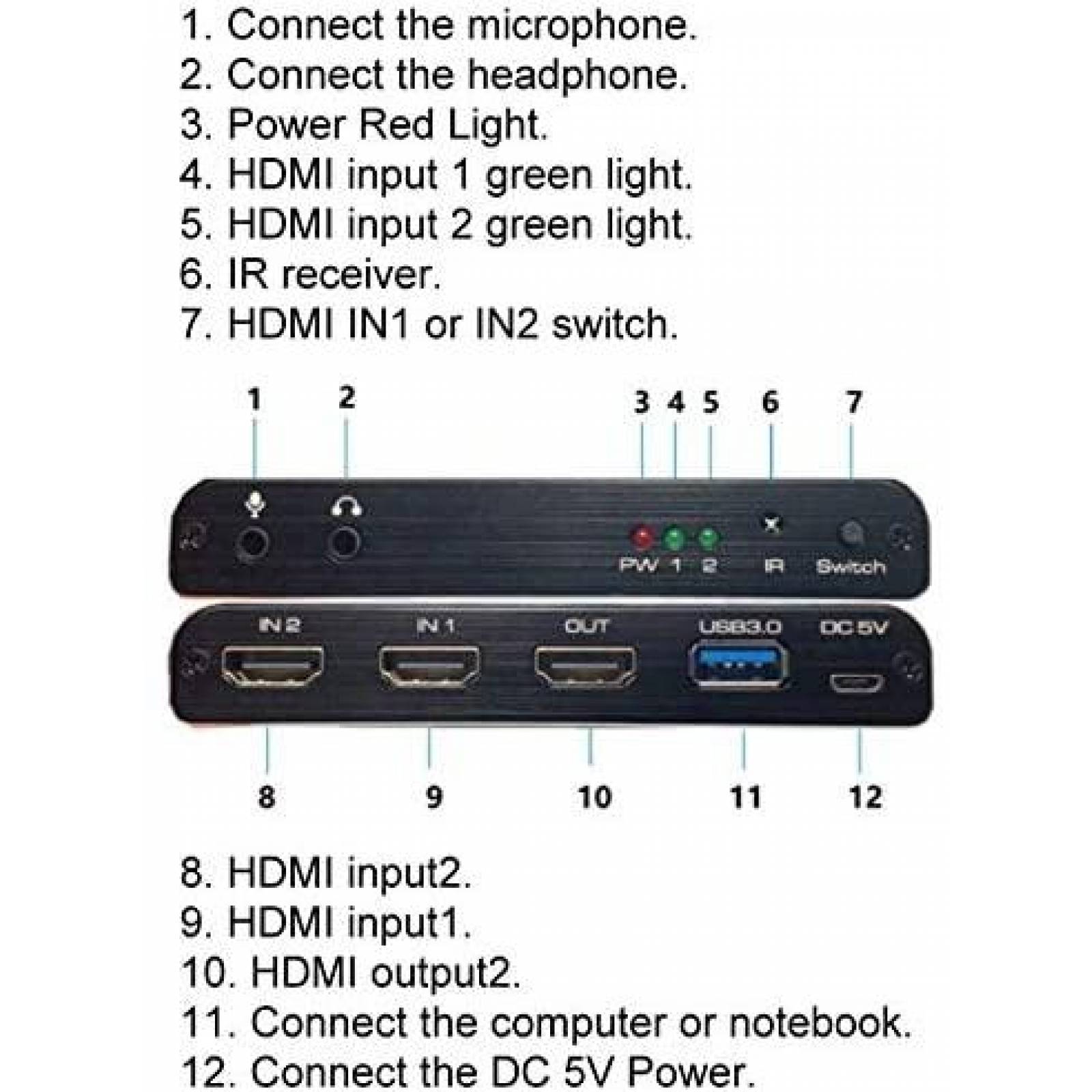 1. Connect the microphone.
2. Connect the headphone.
3. Power Red Light.
4. HDMI input 1 green light.
5. HDMI input 2 green light.
6. IR receiver.
7. HDMI IN1 or IN2 switch.

1 2 3 4 5 6 7

PW 1 2 IR Switch

IN 2 IN 1 OUT USB3.0 DC 5V

8 9 10 11 12

8. HDMI input2.
9. HDMI input1.
10. HDMI output2.
11. Connect the computer or notebook.
12. Connect the DC 5V Power.