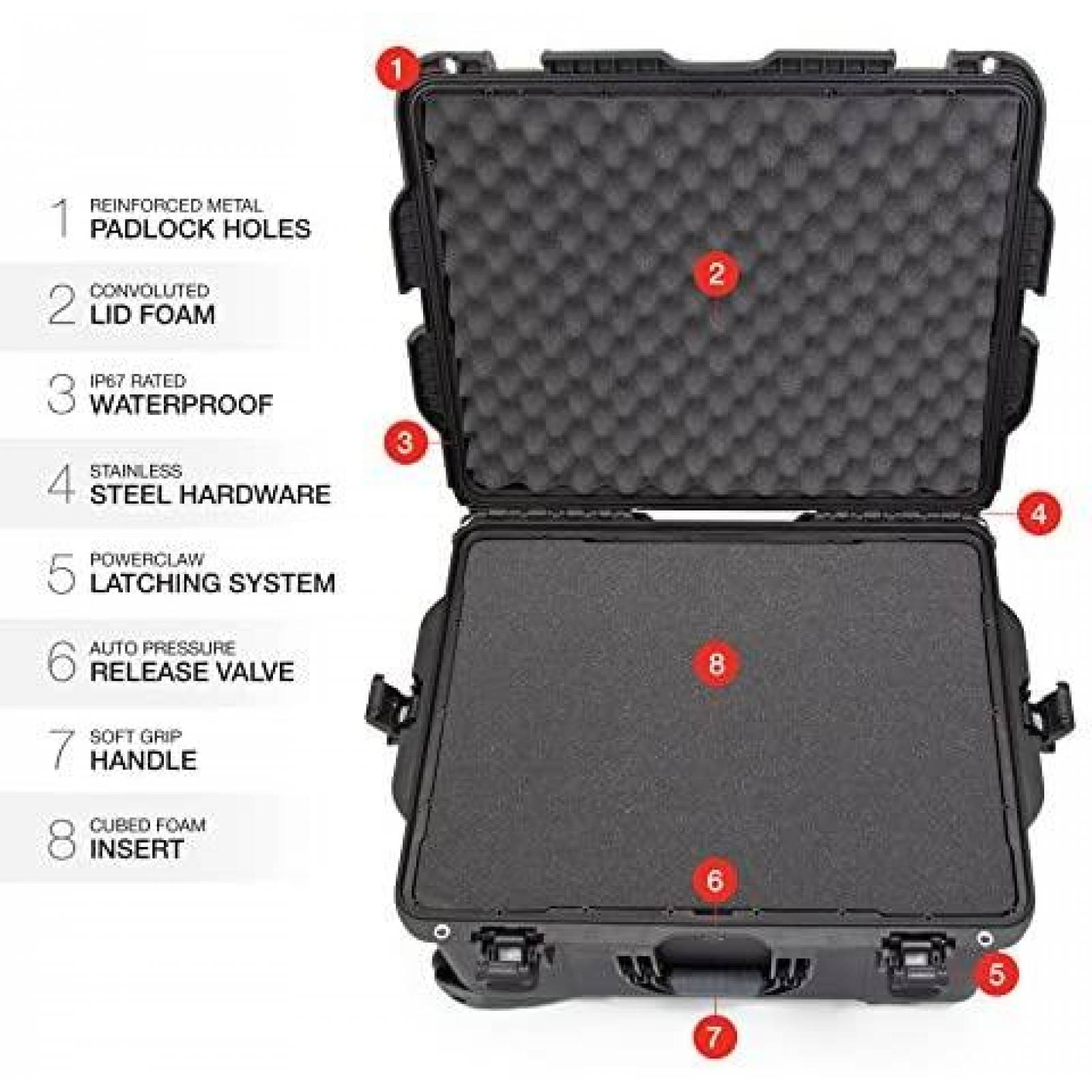 1 REINFORCED METAL PADLOCK HOLES

2 CONVOLUTED LID FOAM

3 IP67 RATED WATERPROOF

4 STAINLESS STEEL HARDWARE

5 POWERCLAW LATCHING SYSTEM

6 AUTO PRESSURE RELEASE VALVE

7 SOFT GRIP HANDLE

8 CUBED FOAM INSERT

1

2

3

4

8

6

5

7