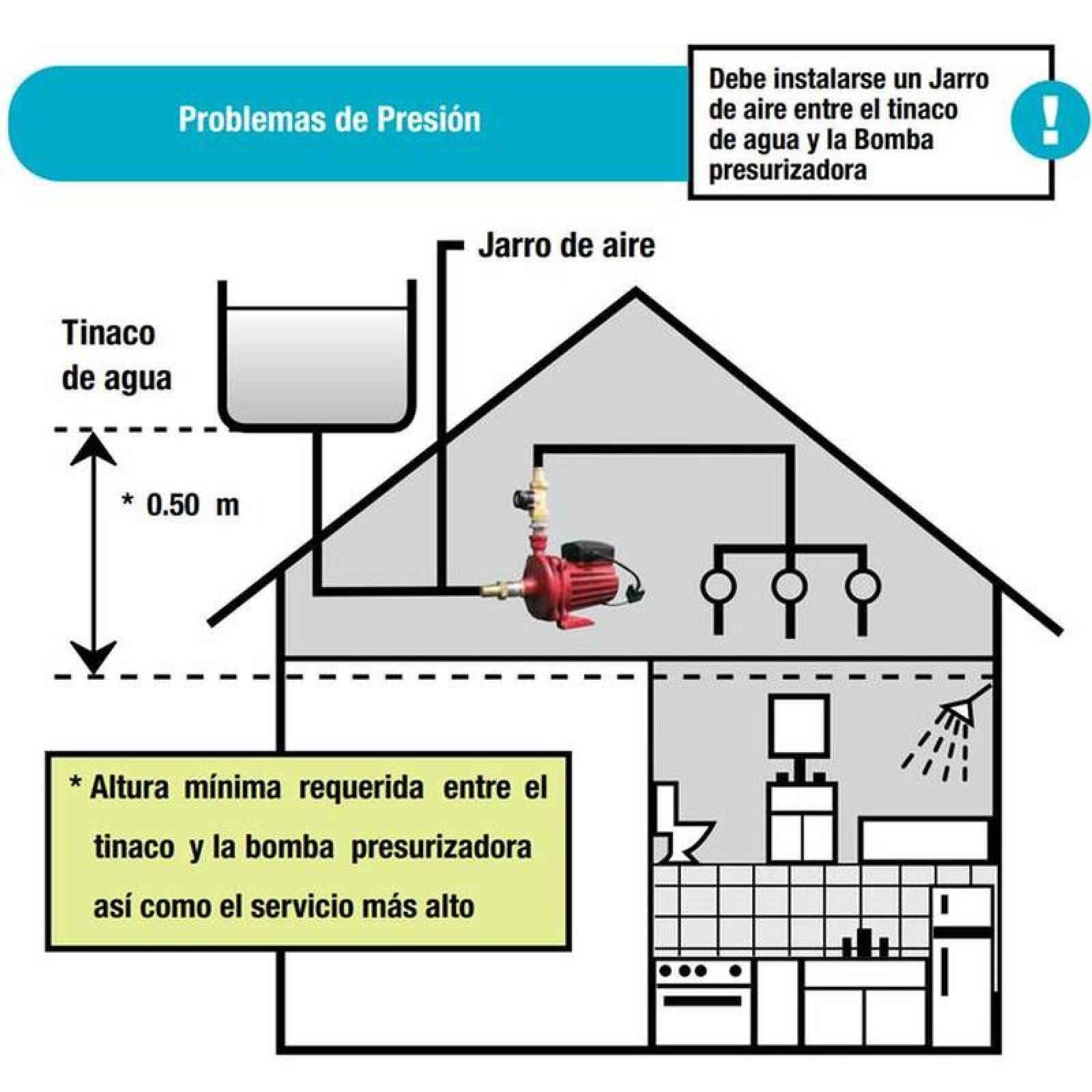 Problemas de Presión

Debe instalarse un Jarro de aire entre el tinaco de agua y la Bomba presurizadora

!

Jarro de aire

Tinaco de agua

* 0.50 m

* Altura mínima requerida entre el tinaco y la bomba presurizadora así como el servicio más alto