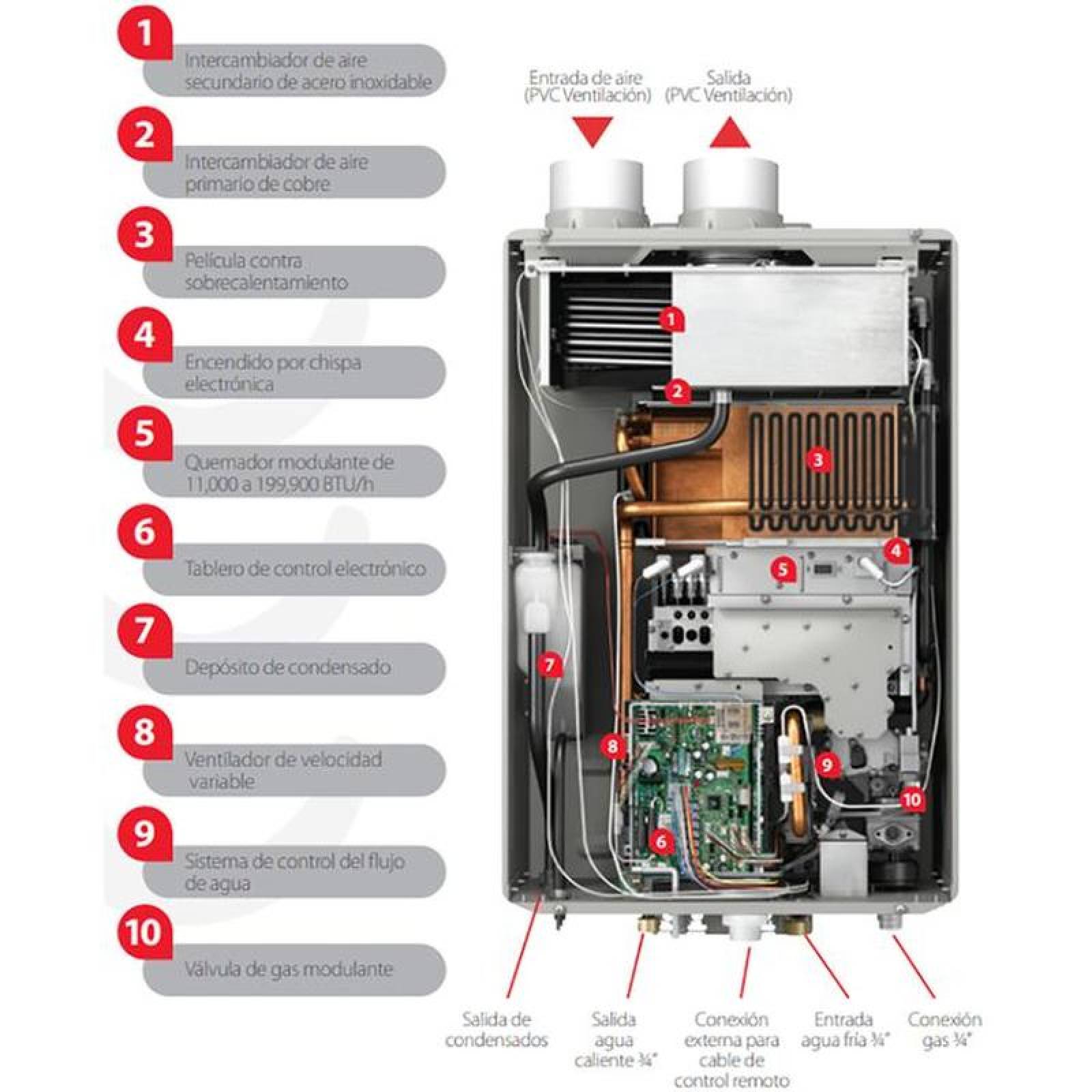 1
Intercambiador de aire secundario de acero inoxidable

2
Intercambiador de aire primario de cobre

3
Película contra sobrecalentamiento

4
Encendido por chispa electrónica

5
Quemador modulante de 11,000 a 199,900 BTU/h

6
Tablero de control electrónico

7
Depósito de condensado

8
Ventilador de velocidad variable

9
Sistema de control del flujo de agua

10
Válvula de gas modulante

Entrada de aire (PVC Ventilación)

Salida (PVC Ventilación)

1
2
3
4
5
7
8
9
10
6

Salida de condensados

Salida agua caliente ¾"

Conexión externa para cable de control remoto

Entrada agua fría ¾"

Conexión gas ¾"