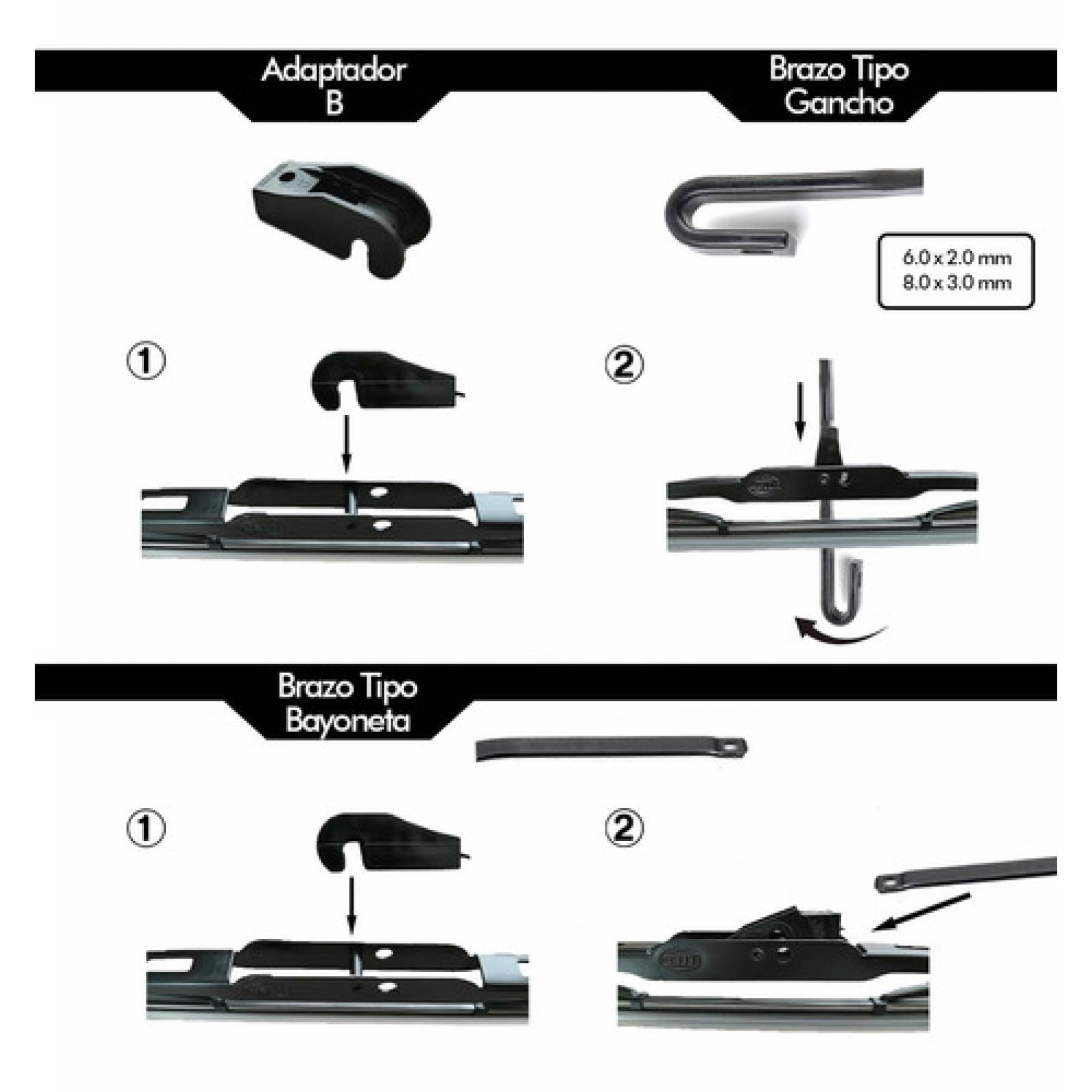 Adaptador B

Brazo Tipo Gancho

6.0 x 2.0 mm
8.0 x 3.0 mm

1

2

Brazo Tipo Bayoneta

1

2