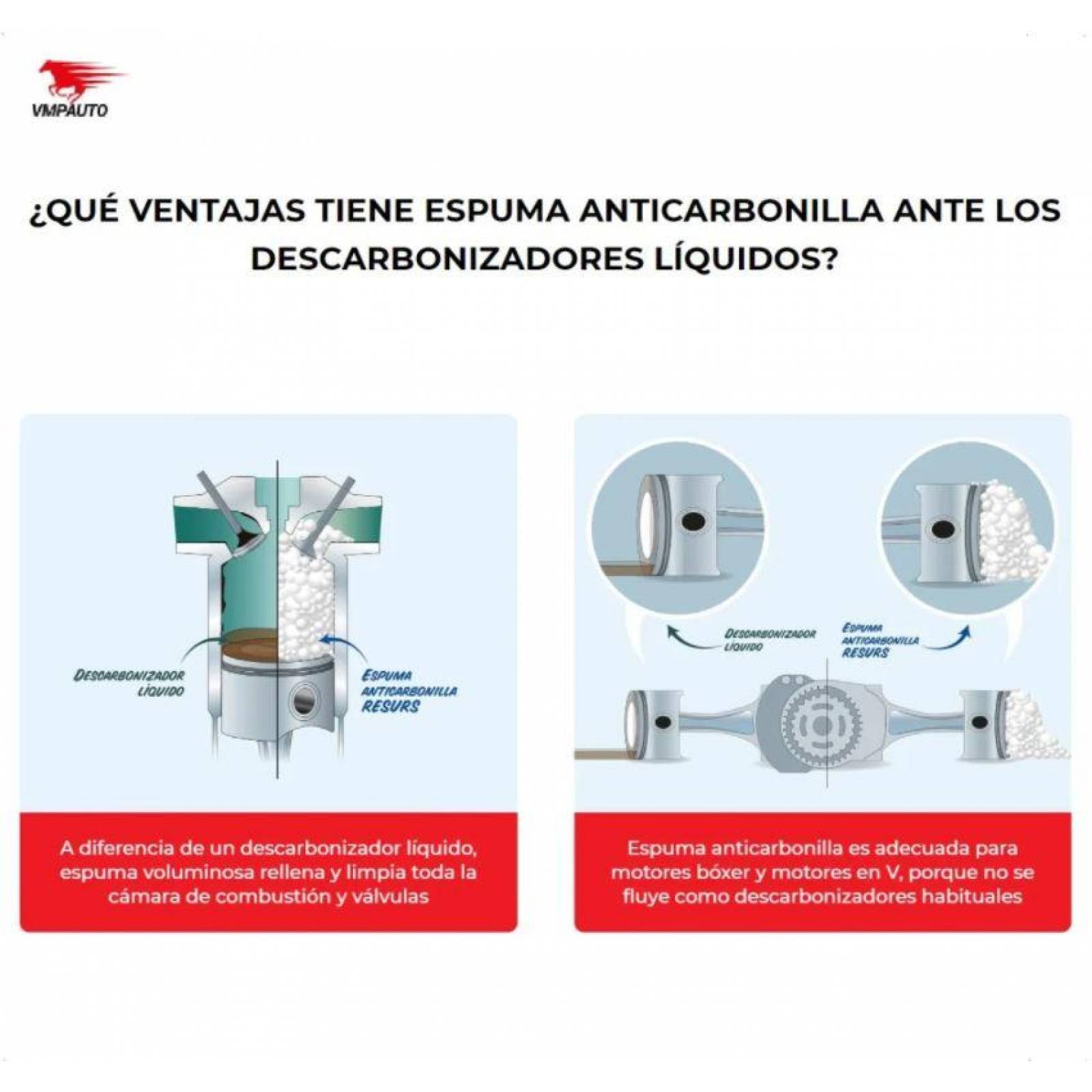 VMPAUTO

¿QUÉ VENTAJAS TIENE ESPUMA ANTICARBONILLA ANTE LOS DESCARBONIZADORES LÍQUIDOS?

DESCARBONIZADOR LÍQUIDO

ESPUMA ANTICARBONILLA RESURS

A diferencia de un descarbonizador líquido, espuma voluminosa rellena y limpia toda la cámara de combustión y válvulas

DESCARBONIZADOR LÍQUIDO

ESPUMA ANTICARBONILLA RESURS

Espuma anticarbonilla es adecuada para motores bóxer y motores en V, porque no se fluye como descarbonizadores habituales