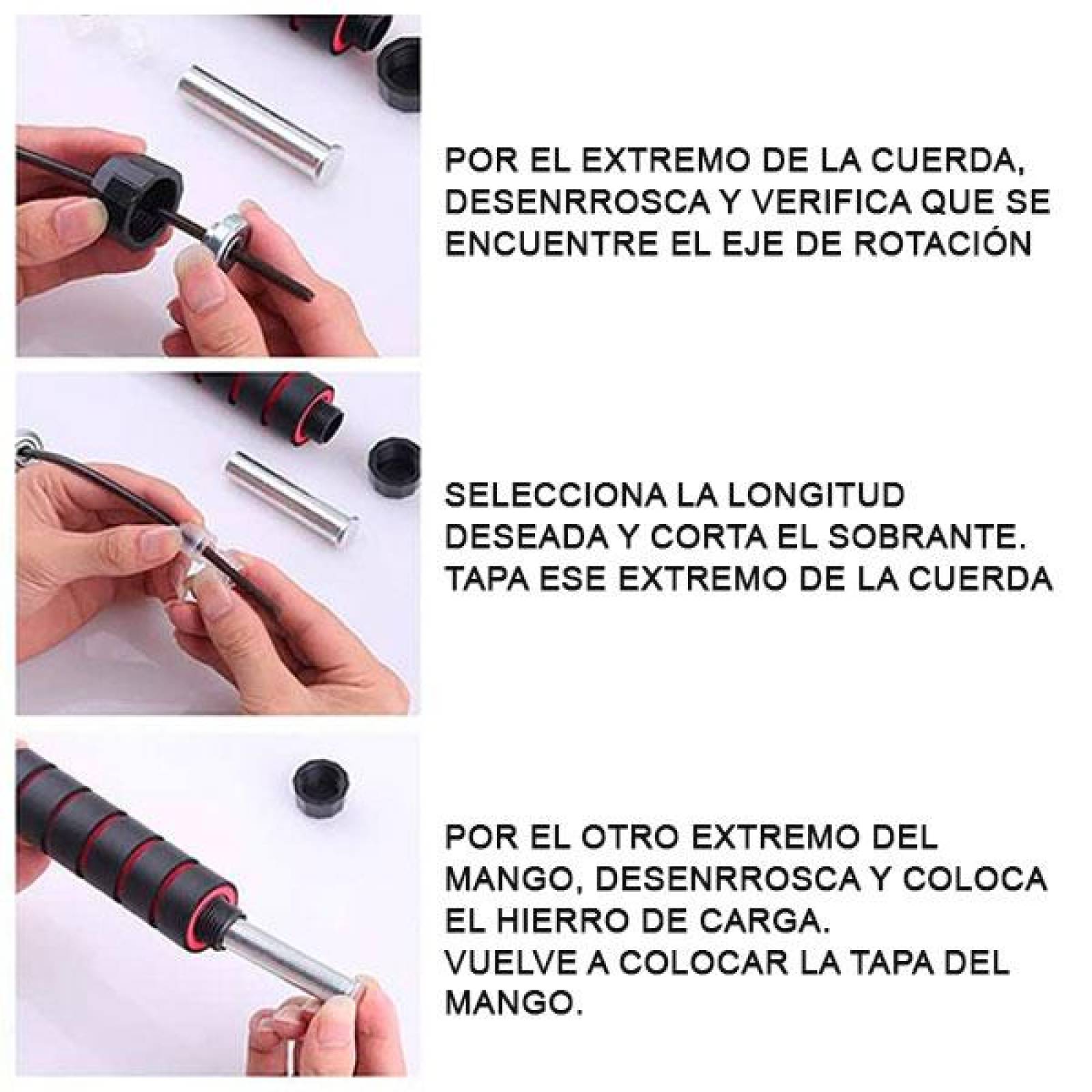 POR EL EXTREMO DE LA CUERDA, DESENRROSCA Y VERIFICA QUE SE ENCUENTRE EL EJE DE ROTACIÓN

SELECCIONA LA LONGITUD DESEADA Y CORTA EL SOBRANTE. TAPA ESE EXTREMO DE LA CUERDA

POR EL OTRO EXTREMO DEL MANGO, DESENRROSCA Y COLOCA EL HIERRO DE CARGA.
VUELVE A COLOCAR LA TAPA DEL MANGO.