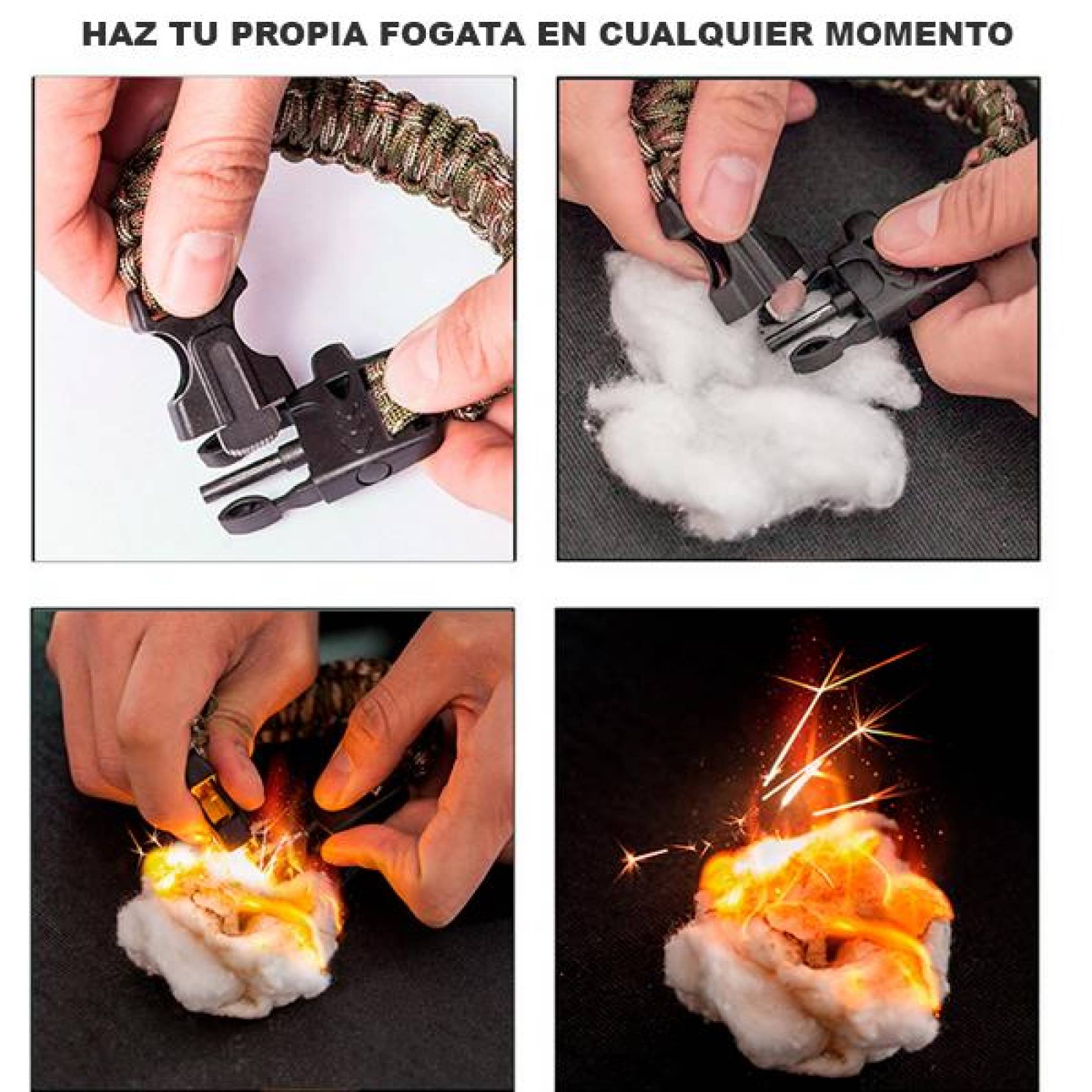 HAZ TU PROPIA FOGATA EN CUALQUIER MOMENTO