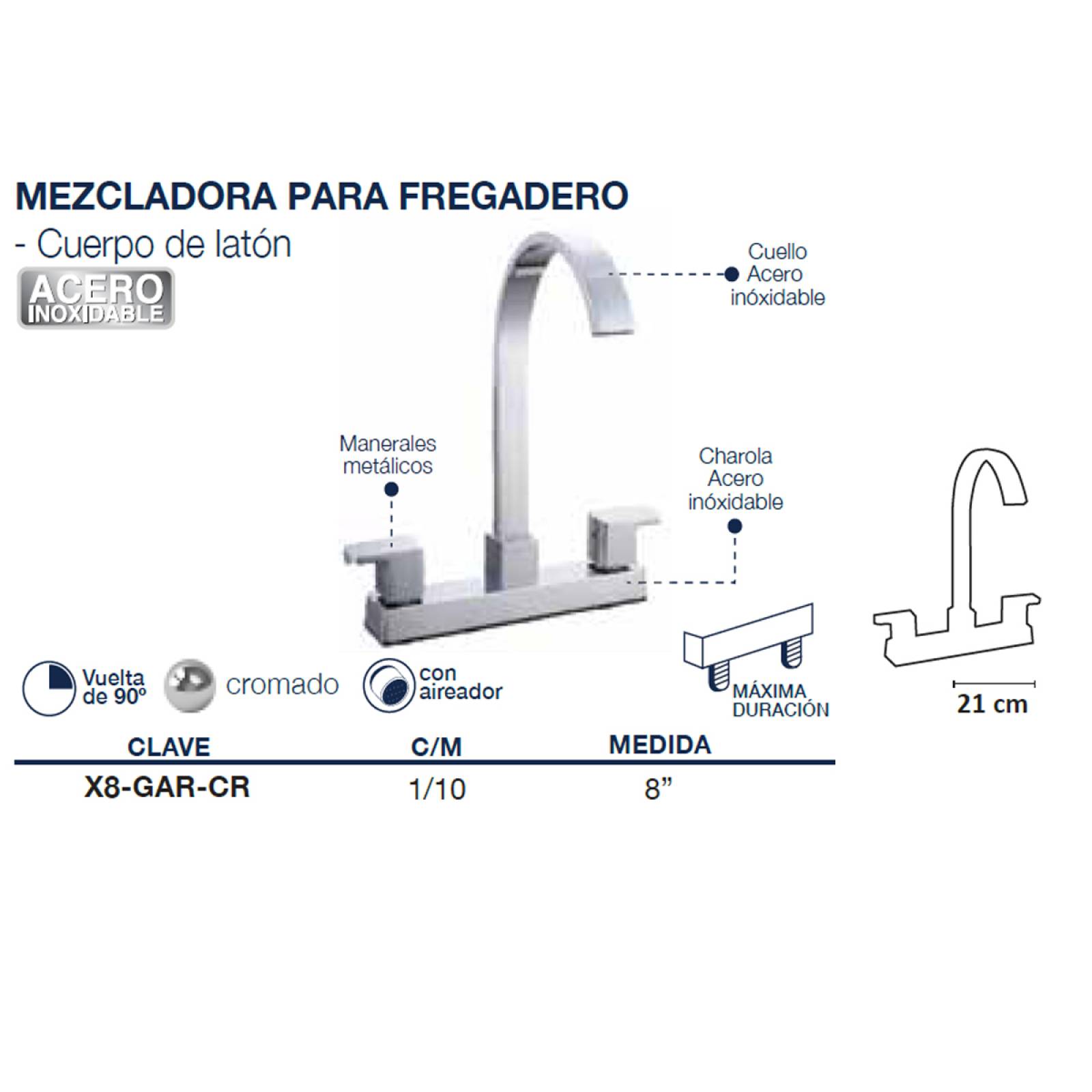 MEZCLADORA PARA FREGADERO

- Cuerpo de latón

ACERO INOXIDABLE

Cuello Acero inóxidable

Manerales metálicos

Charola Acero inóxidable

Vuelta de 90º

cromado

con aireador

MÁXIMA DURACIÓN

21 cm

| CLAVE | C/M | MEDIDA |
|---|---|---|
| X8-GAR-CR | 1/10 | 8” |