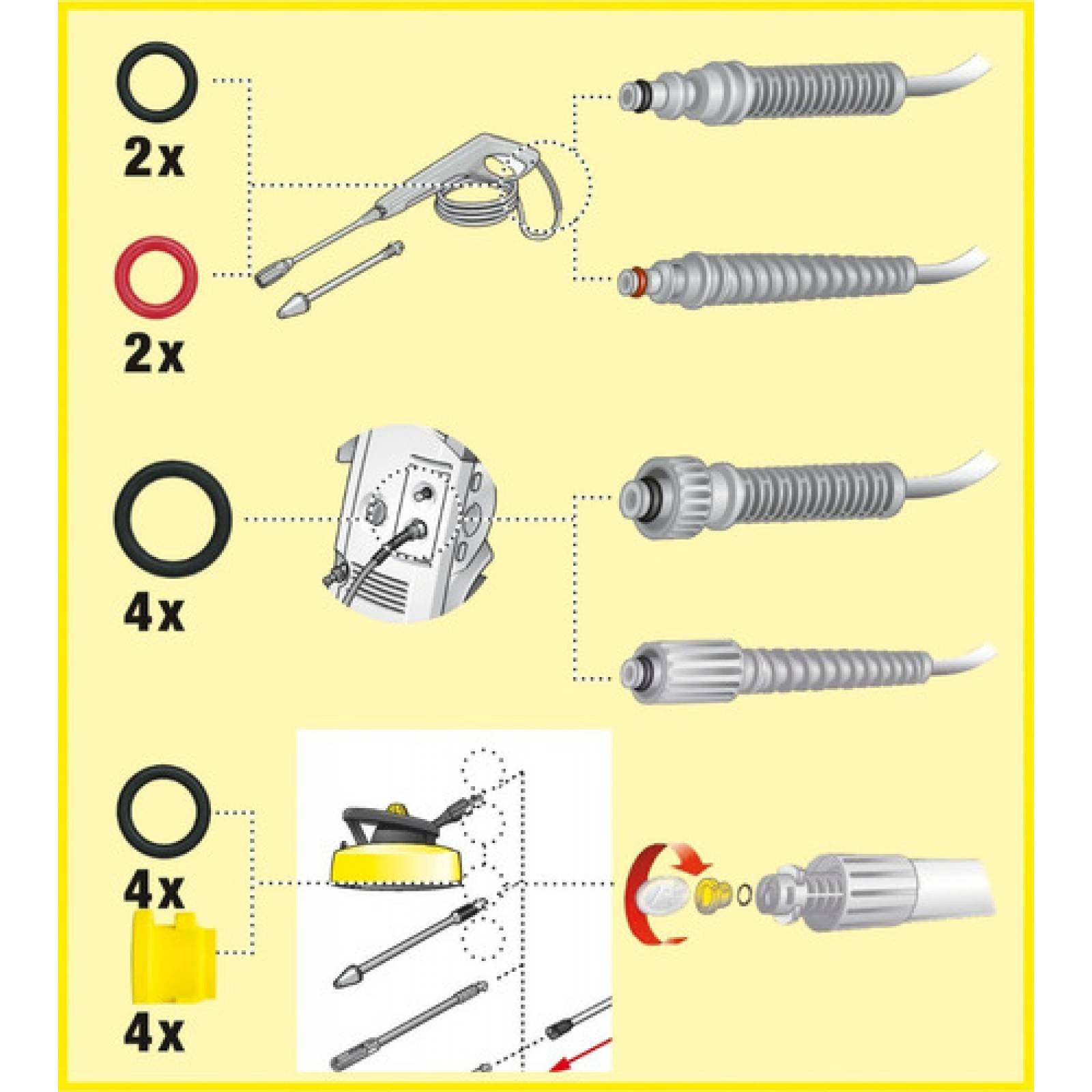 2x

2x

4x

4x

4x