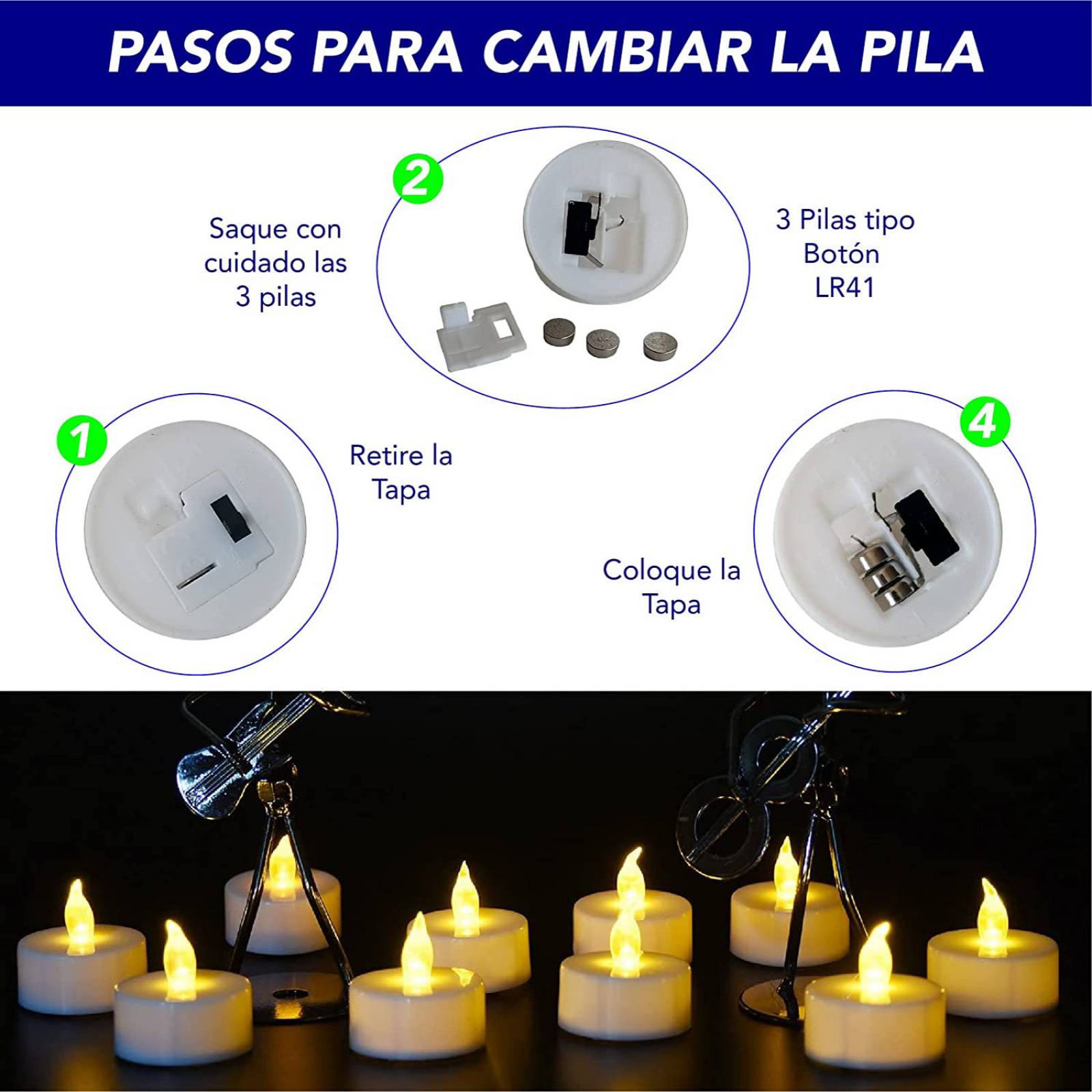 PASOS PARA CAMBIAR LA PILA

2

Saque con cuidado las 3 pilas

3 Pilas tipo Botón LR41

1

Retire la Tapa

4

Coloque la Tapa