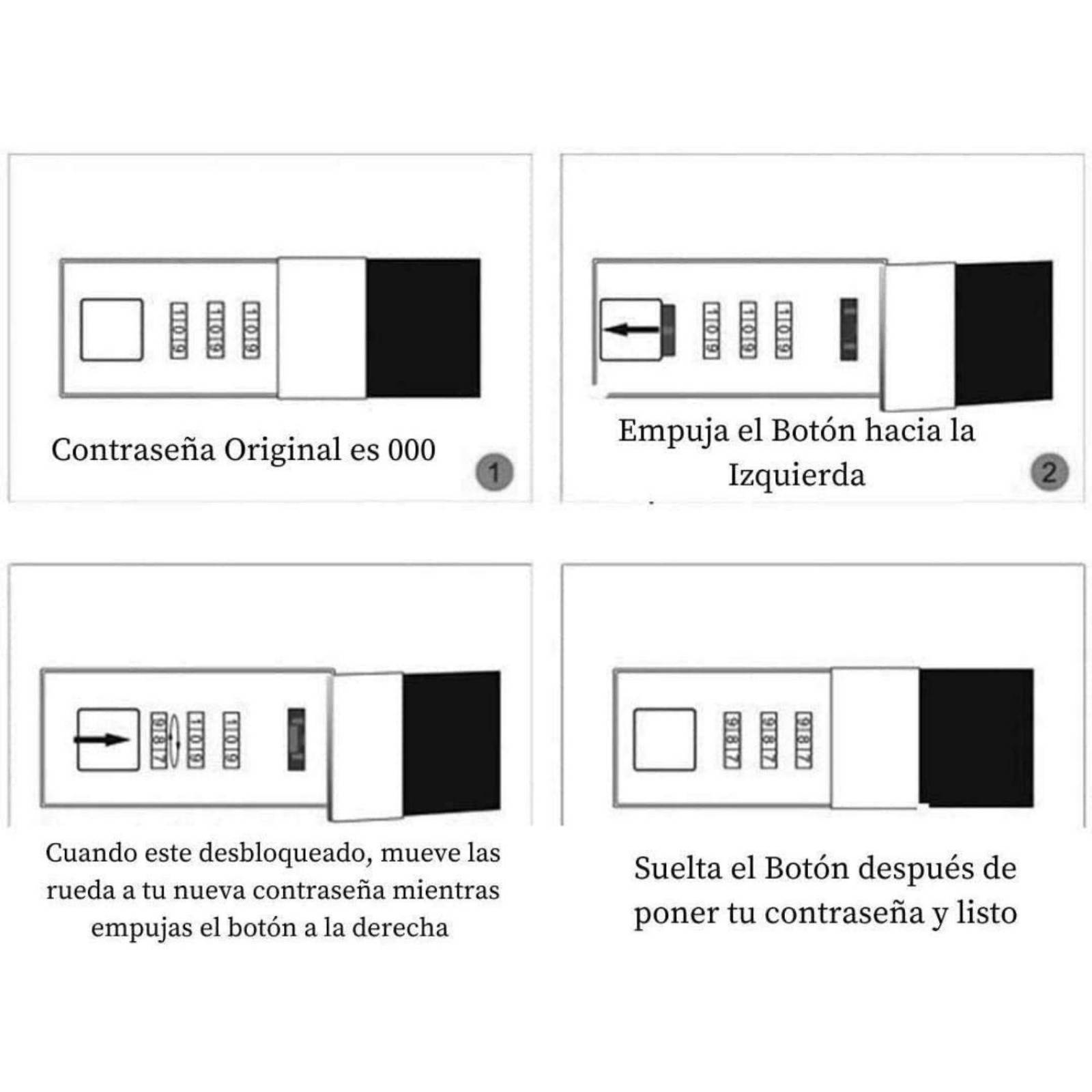 1 0 9 1 0 9 1 0 9

Contraseña Original es 000

1

1 0 9 1 0 9 1 0 9

Empuja el Botón hacia la Izquierda

2

9 8 7 1 0 9 1 0 9

Cuando este desbloqueado, mueve las rueda a tu nueva contraseña mientras empujas el botón a la derecha

9 8 7 9 8 7 9 8 7

Suelta el Botón después de poner tu contraseña y listo