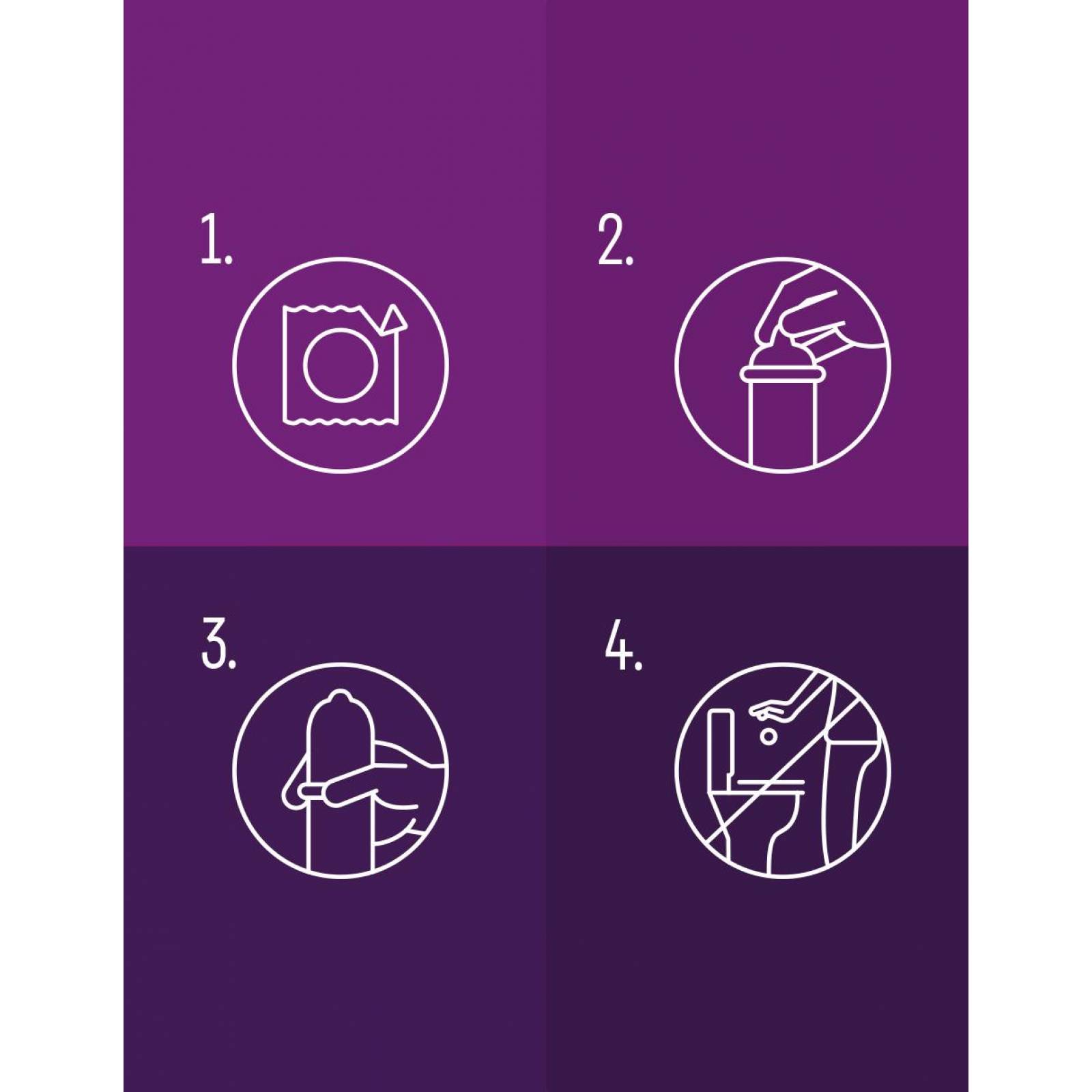 1.

2.

3.

4.