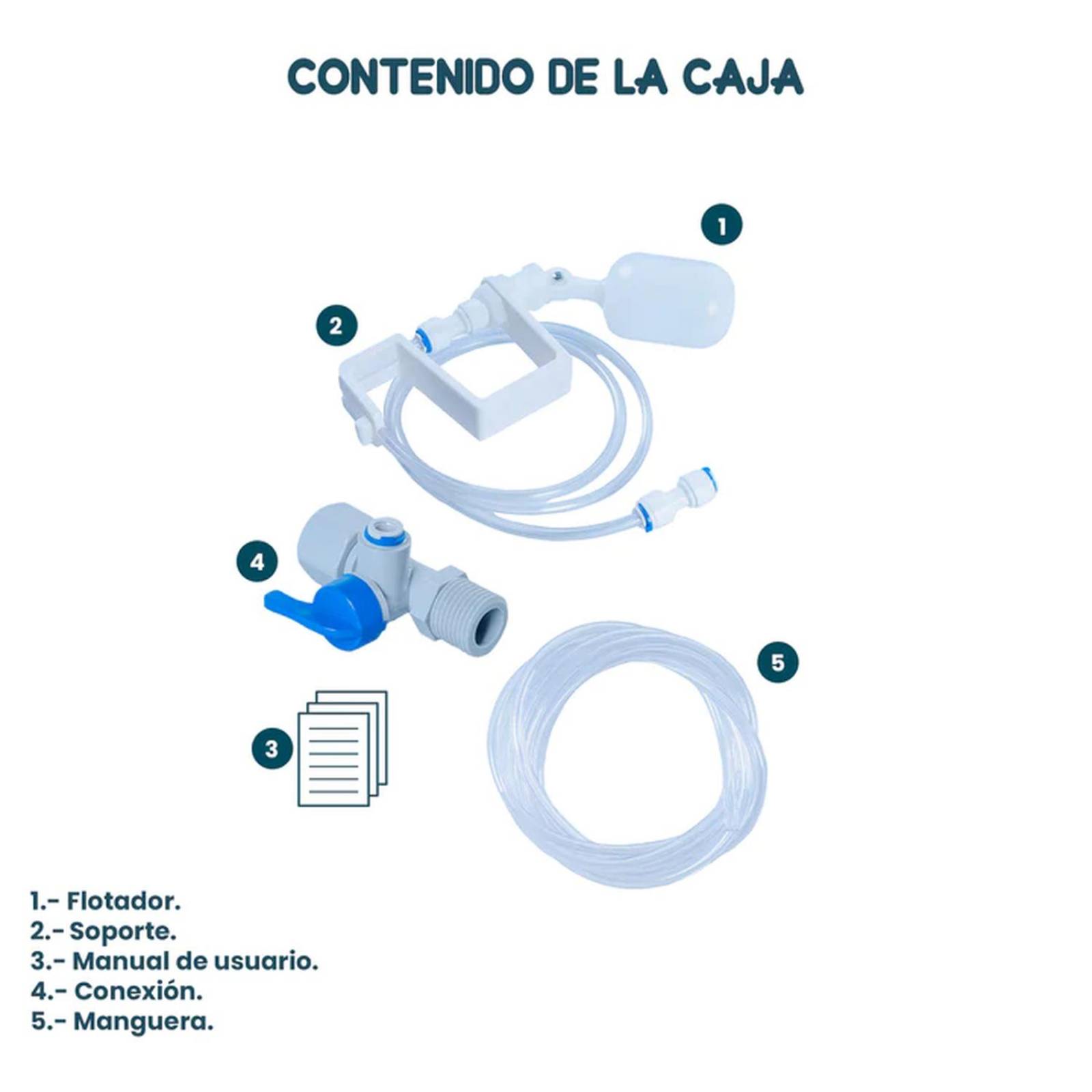 CONTENIDO DE LA CAJA

1

2

4

5

3

1.- Flotador.
2.- Soporte.
3.- Manual de usuario.
4.- Conexión.
5.- Manguera.