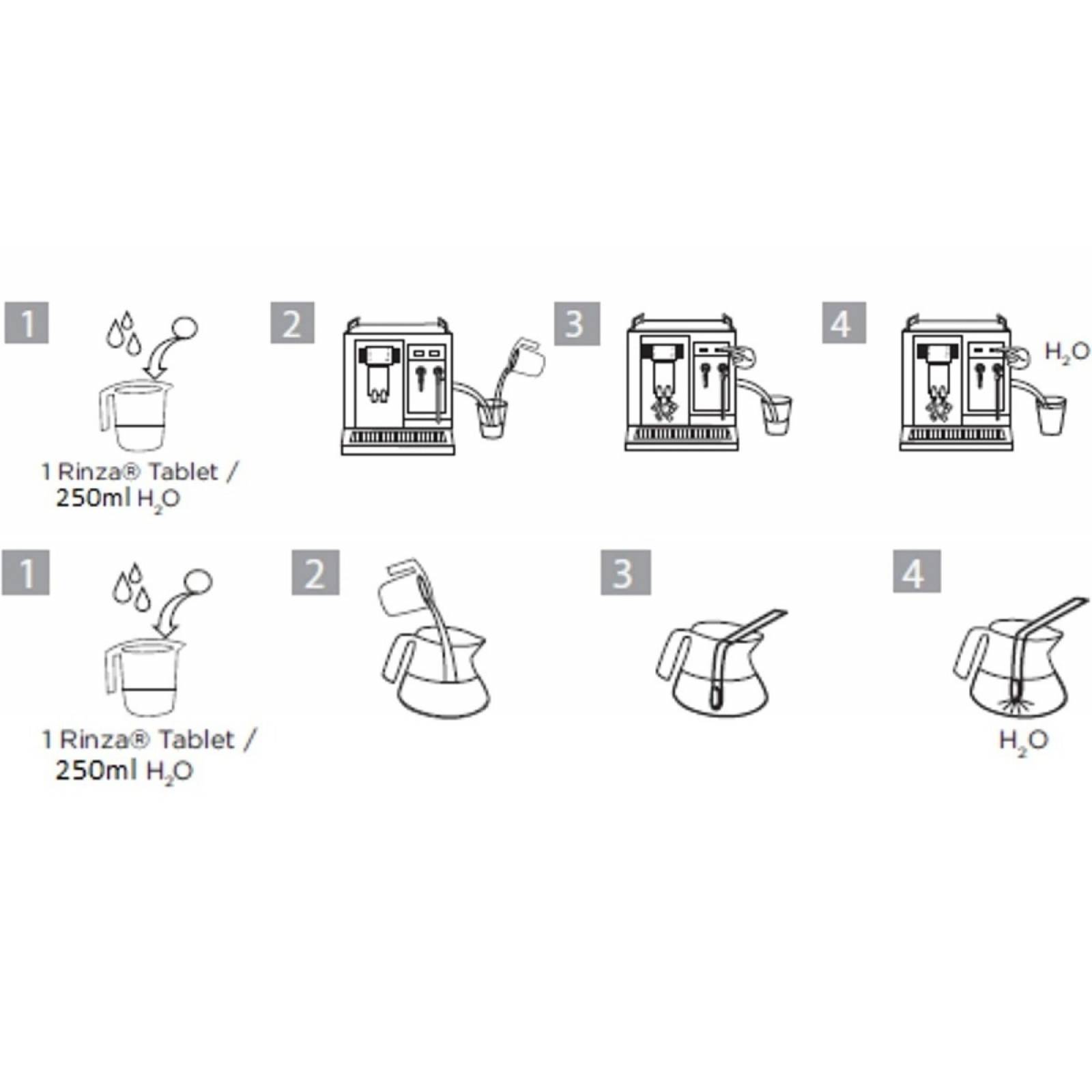 1

1 Rinza® Tablet / 250ml $H_2O$

2

3

4

$H_2O$

1

1 Rinza® Tablet / 250ml $H_2O$

2

3

4

$H_2O$