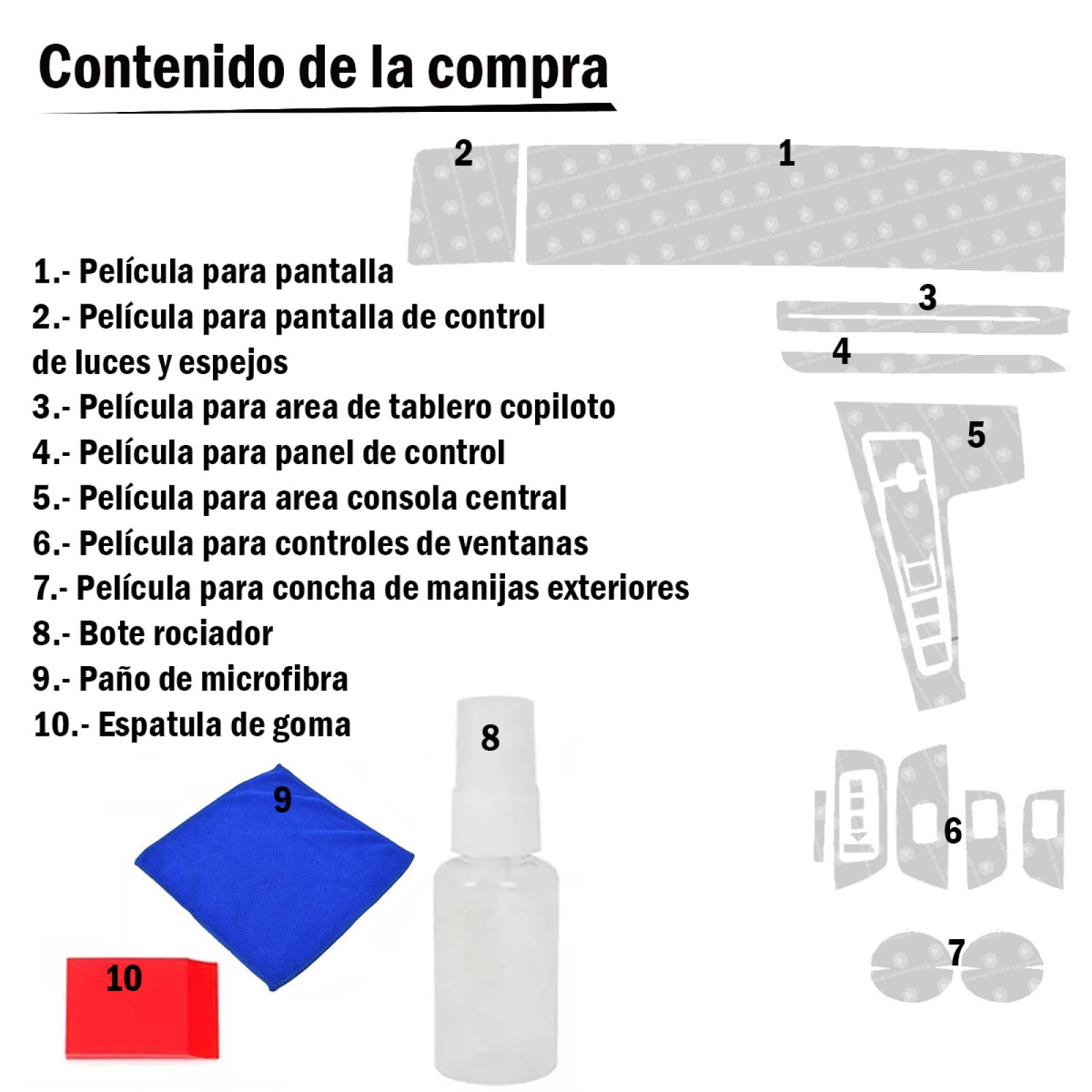 Contenido de la compra

2 1

1.- Película para pantalla
2.- Película para pantalla de control de luces y espejos
3.- Película para area de tablero copiloto
4.- Película para panel de control
5.- Película para area consola central
6.- Película para controles de ventanas
7.- Película para concha de manijas exteriores
8.- Bote rociador
9.- Paño de microfibra
10.- Espatula de goma

3
4
5
8
9
6
7
10