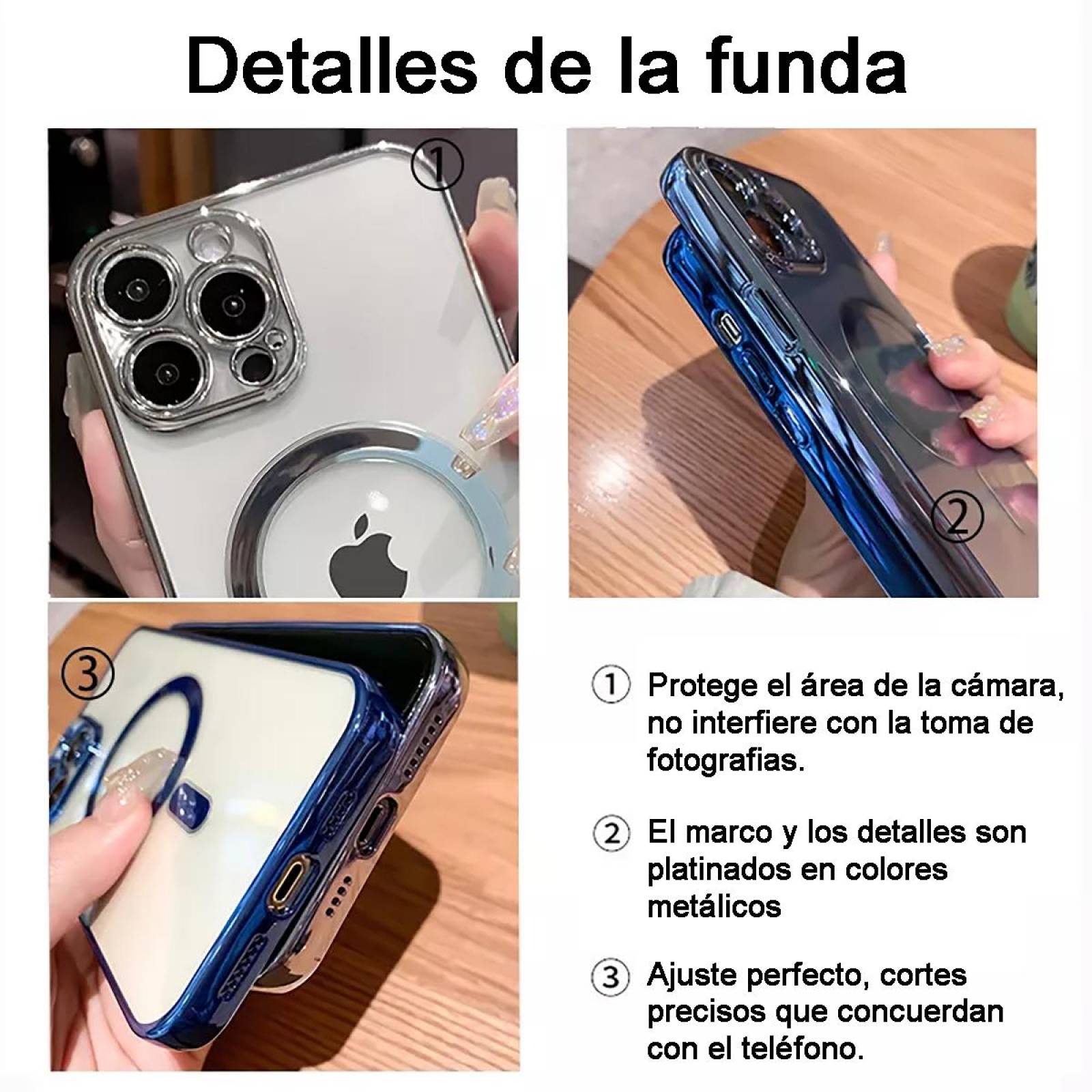 Detalles de la funda

①

②

③

① Protege el área de la cámara, no interfiere con la toma de fotografias.

② El marco y los detalles son platinados en colores metálicos

③ Ajuste perfecto, cortes precisos que concuerdan con el teléfono.