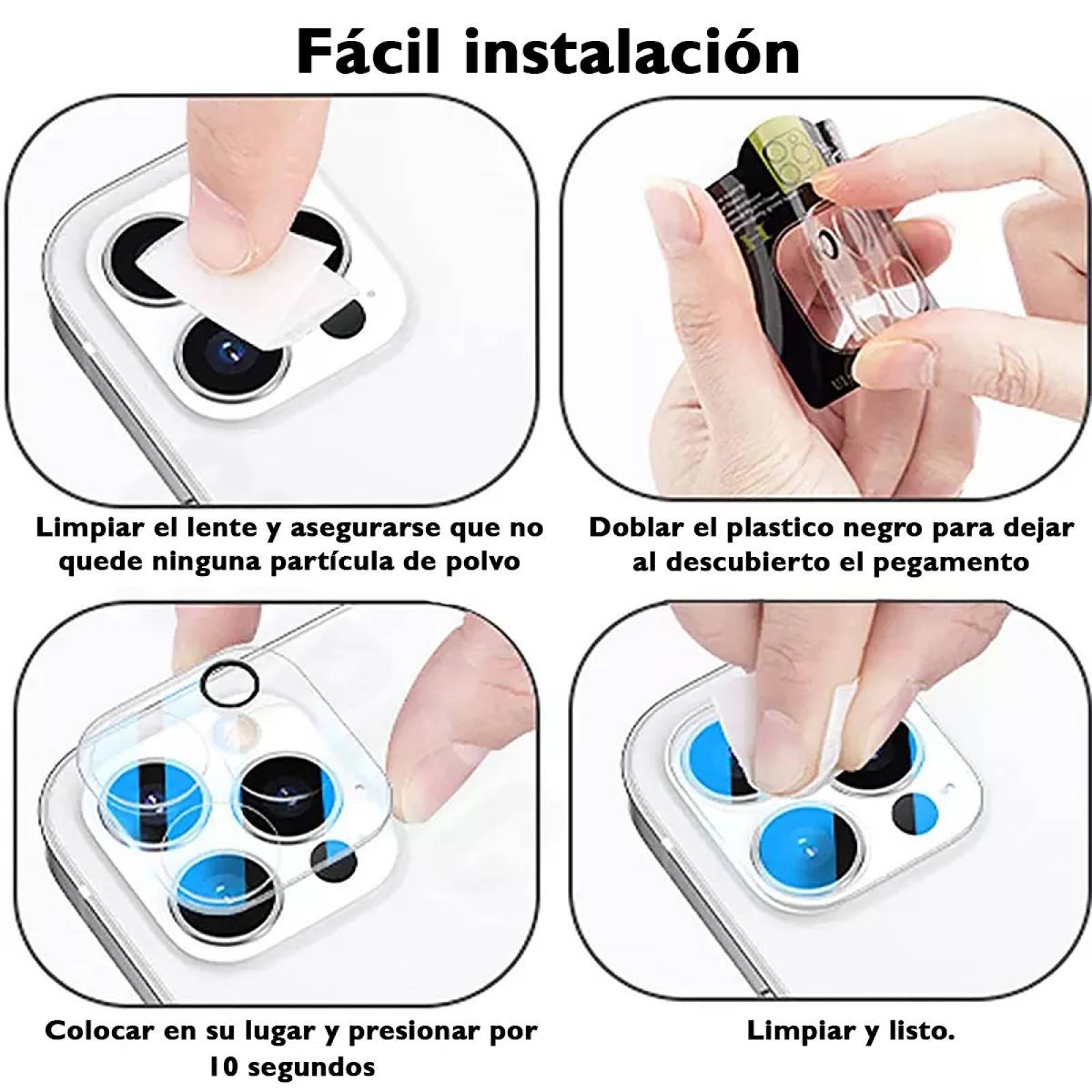 Fácil instalación

Limpiar el lente y asegurarse que no quede ninguna partícula de polvo

Doblar el plastico negro para dejar al descubierto el pegamento

Colocar en su lugar y presionar por 10 segundos

Limpiar y listo.