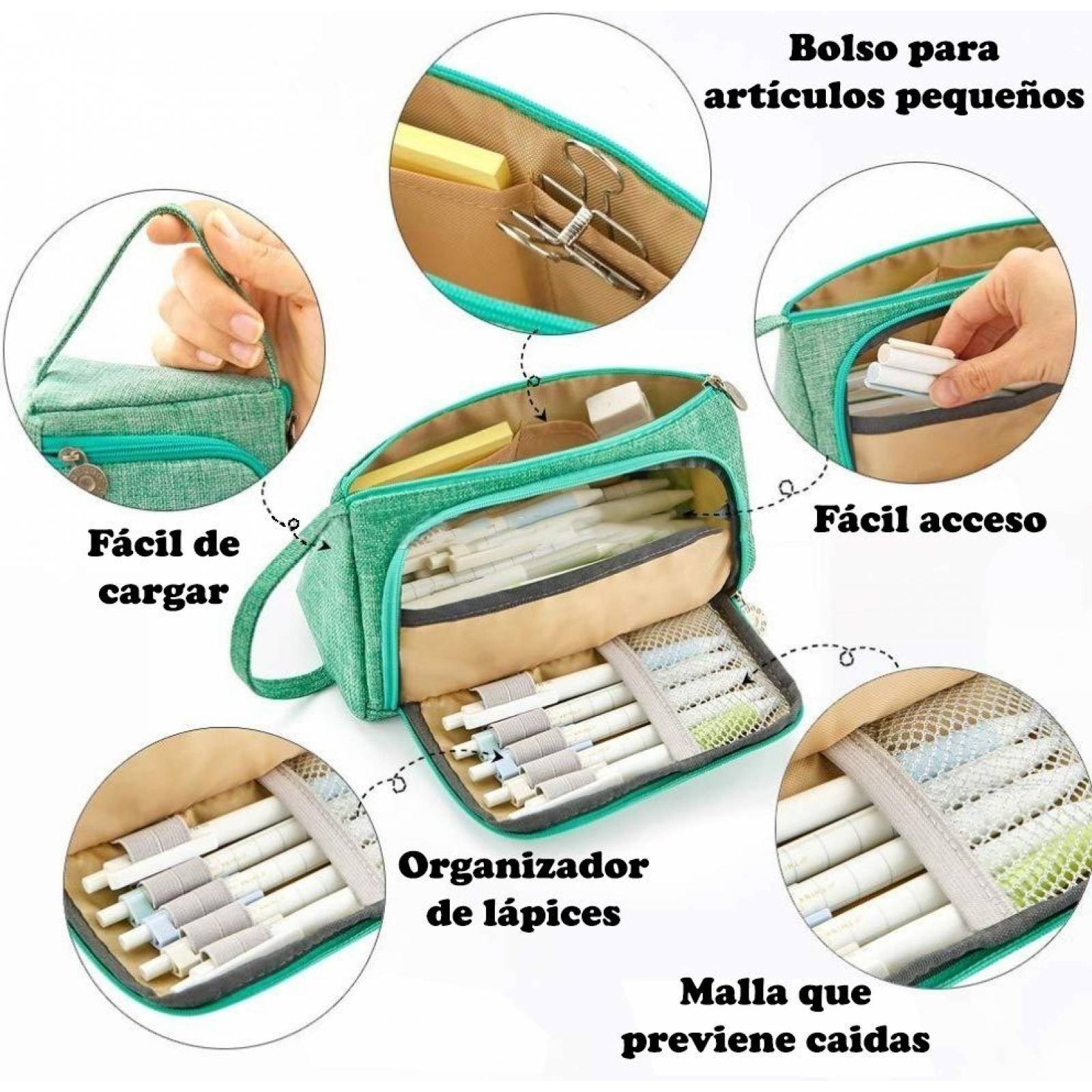 Bolso para artículos pequeños

Fácil de cargar

Fácil acceso

Organizador de lápices

Malla que previene caidas